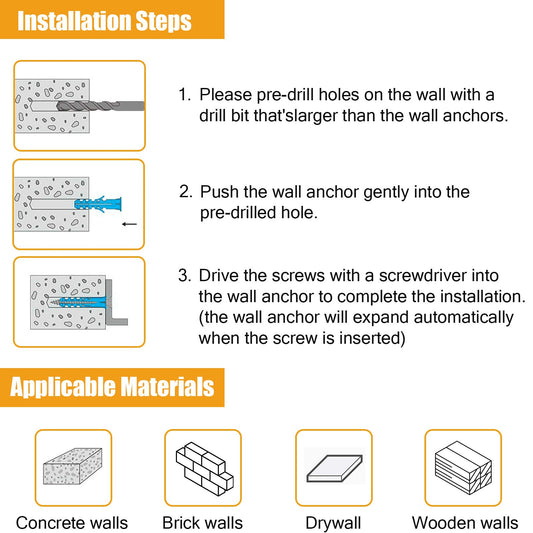 Installation Steps

1. Please pre-drill holes on the wall with a drill bit that'slarger than the wall anchors.

2. Push the wall anchor gently into the pre-drilled hole.

3. Drive the screws with a screwdriver into the wall anchor to complete the installation. (the wall anchor will expand automatically when the screw is inserted)

Applicable Materials

Concrete walls

Brick walls

Drywall

Wooden walls