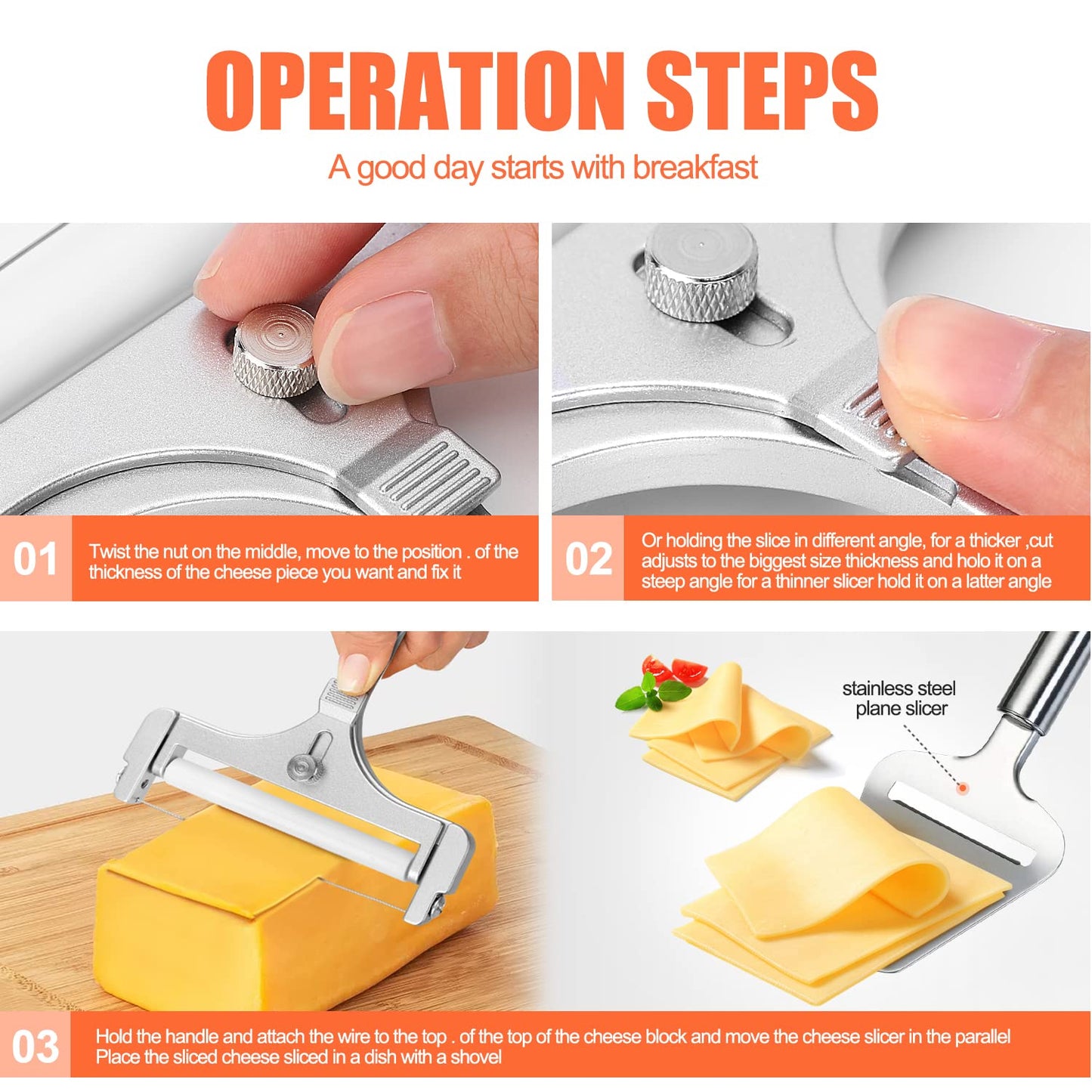 OPERATION STEPS

A good day starts with breakfast

01

Twist the nut on the middle, move to the position . of the thickness of the cheese piece you want and fix it

02

Or holding the slice in different angle, for a thicker ,cut adjusts to the biggest size thickness and holo it on a steep angle for a thinner slicer hold it on a latter angle

stainless steel plane slicer

03

Hold the handle and attach the wire to the top . of the top of the cheese block and move the cheese slicer in the parallel Place the sliced cheese sliced in a dish with a shovel