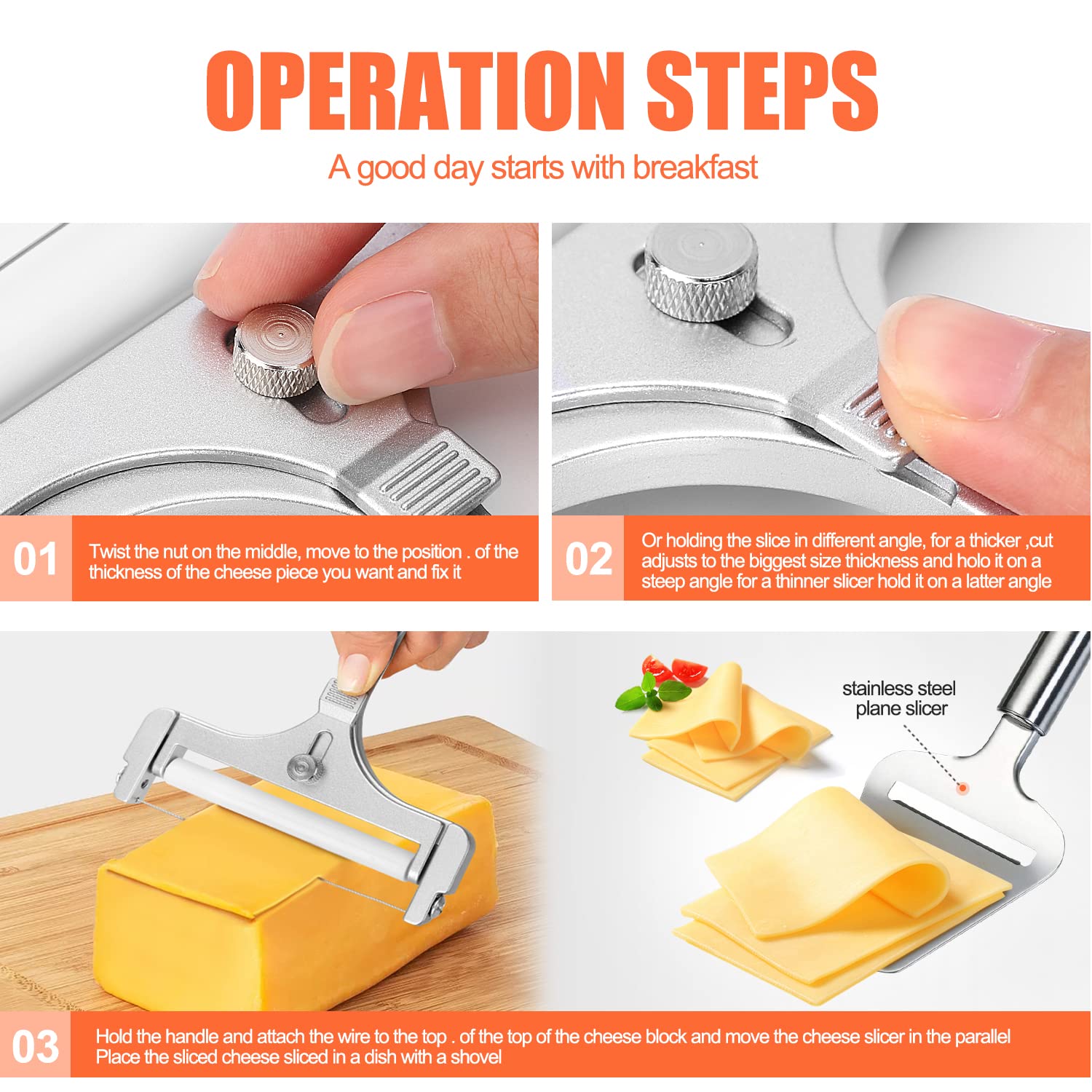 OPERATION STEPS

A good day starts with breakfast

01 Twist the nut on the middle, move to the position . of the thickness of the cheese piece you want and fix it

02 Or holding the slice in different angle, for a thicker ,cut adjusts to the biggest size thickness and holo it on a steep angle for a thinner slicer hold it on a latter angle

stainless steel plane slicer

03 Hold the handle and attach the wire to the top . of the top of the cheese block and move the cheese slicer in the parallel Place the sliced cheese sliced in a dish with a shovel