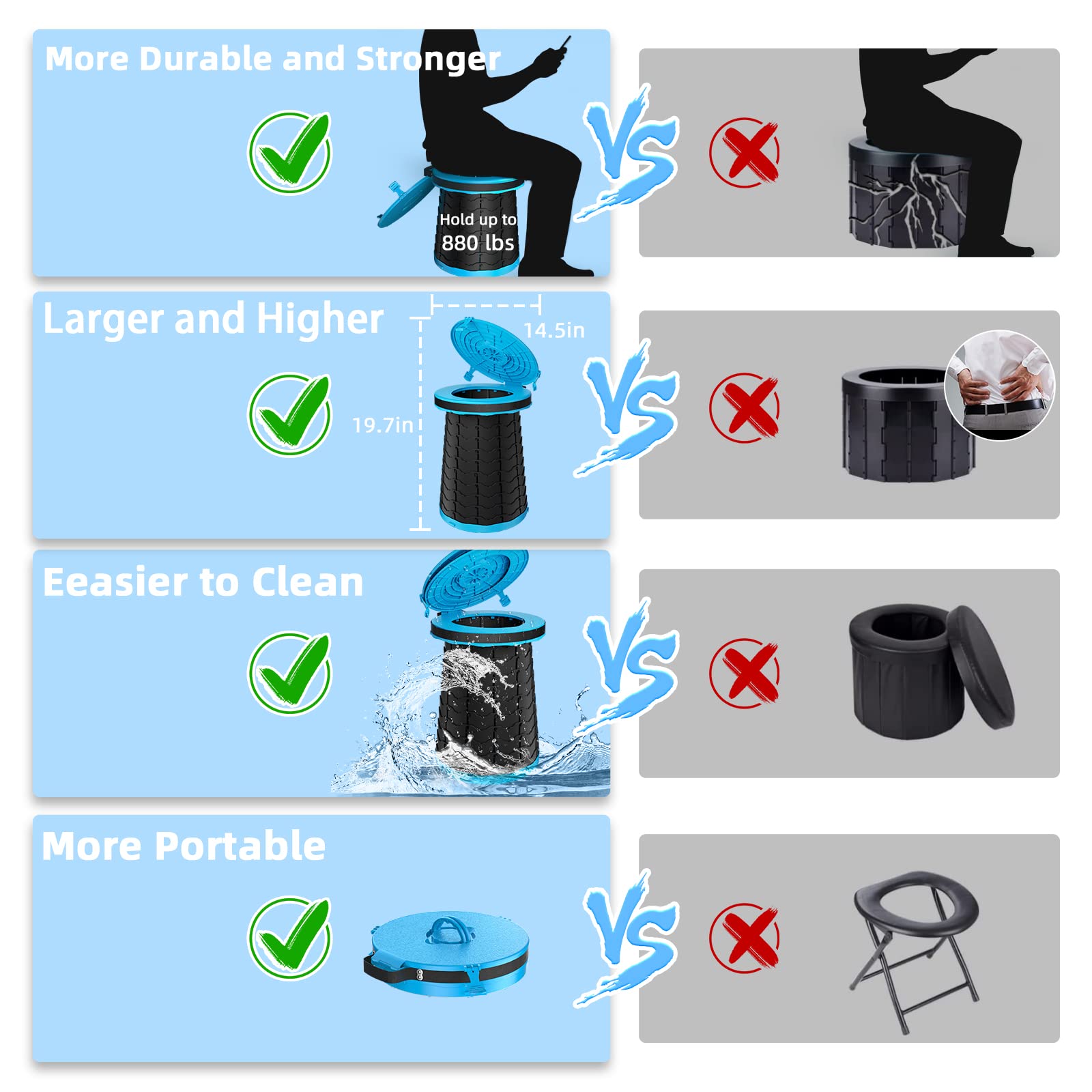 More Durable and Stronger

Hold up to 880 lbs

VS

Larger and Higher

14.5in

19.7in

VS

Eeasier to Clean

VS

More Portable

VS