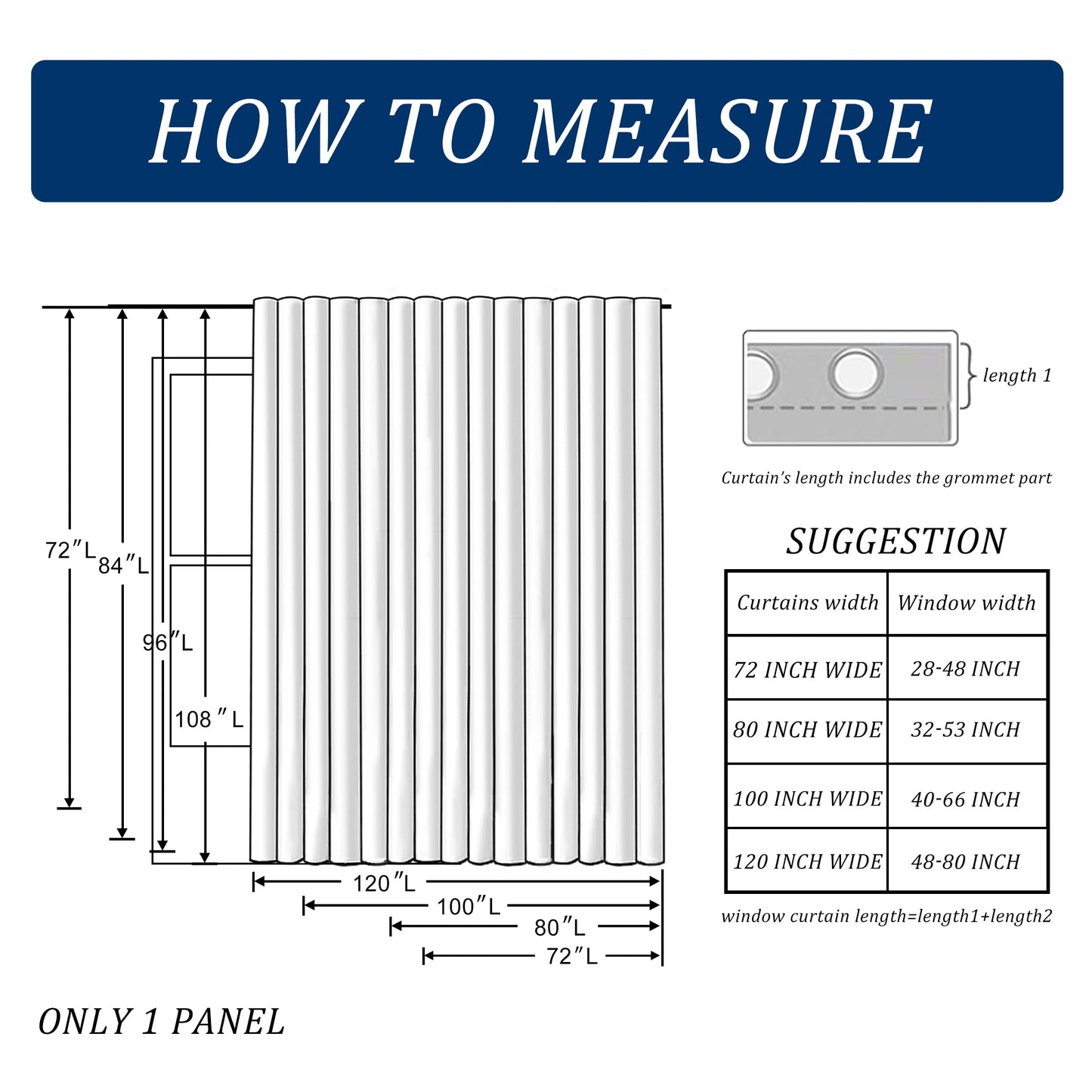 HOW TO MEASURE

72″L
84″L
96″L
108″L

120″L
100″L
80″L
72″L

length 1

Curtain's length includes the grommet part

SUGGESTION

| Curtains width | Window width |
|---|---|
| 72 INCH WIDE | 28-48 INCH |
| 80 INCH WIDE | 32-53 INCH |
| 100 INCH WIDE | 40-66 INCH |
| 120 INCH WIDE | 48-80 INCH |

window curtain length=length1+length2

ONLY 1 PANEL