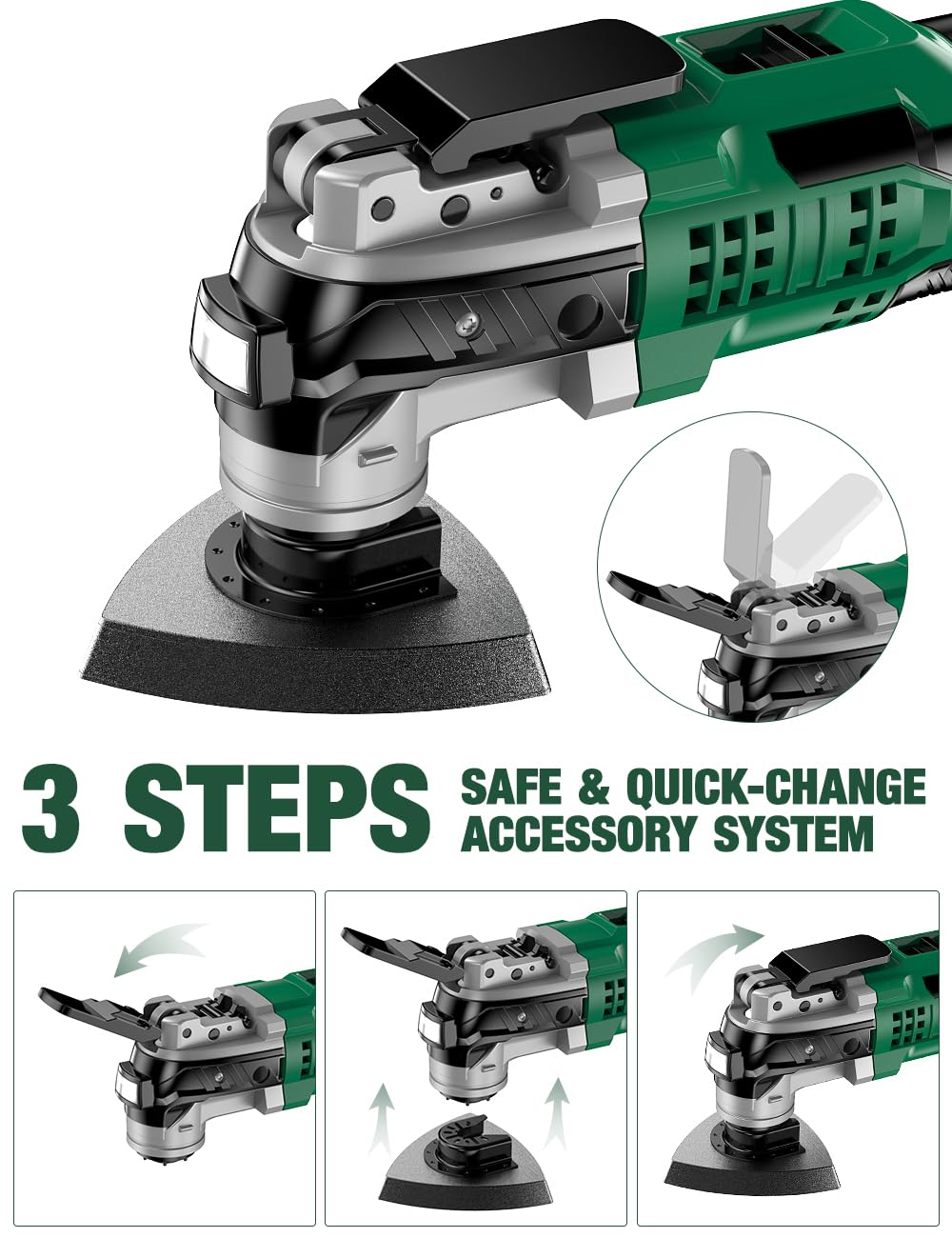 3 STEPS SAFE & QUICK-CHANGE ACCESSORY SYSTEM