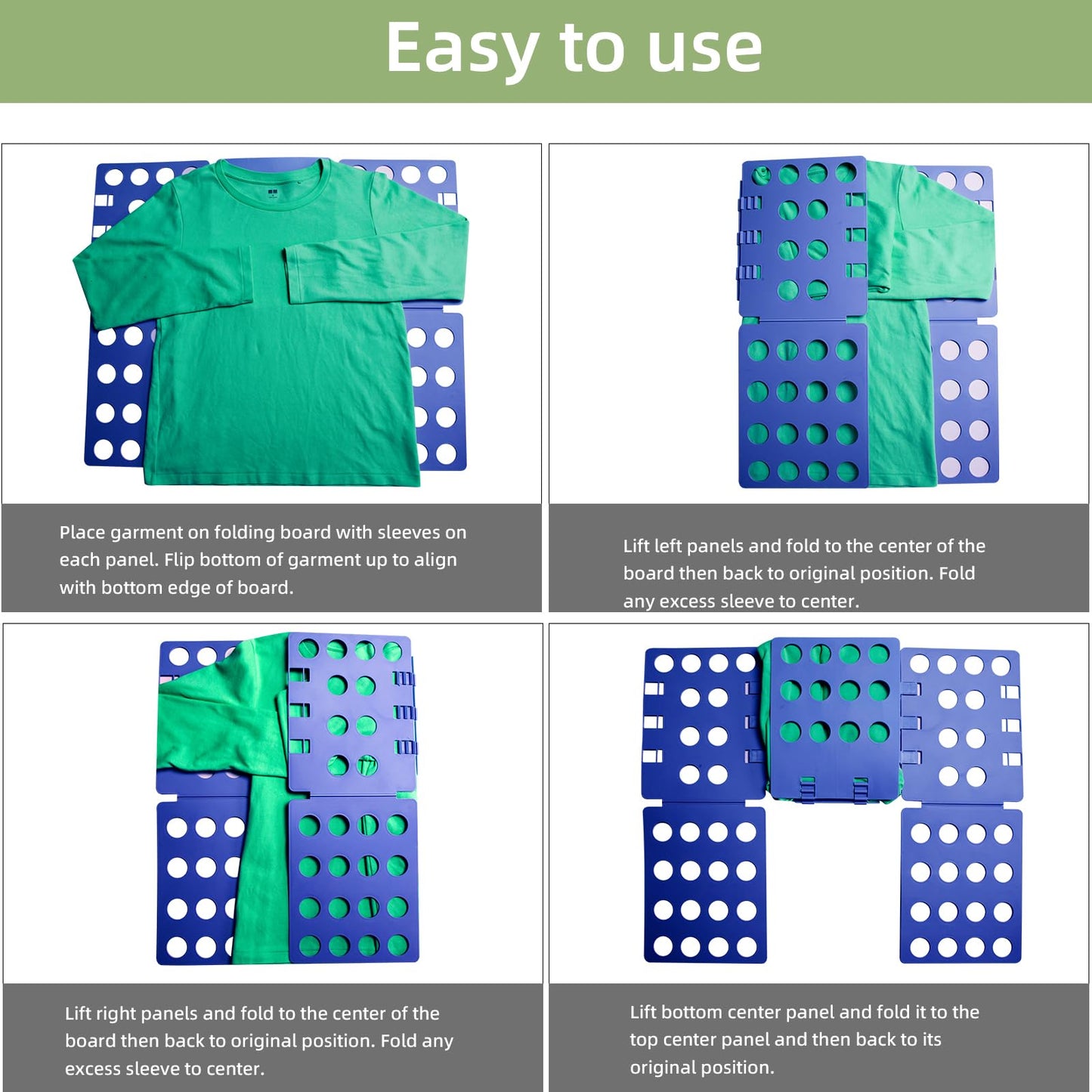 Easy to use

Place garment on folding board with sleeves on each panel. Flip bottom of garment up to align with bottom edge of board.

Lift left panels and fold to the center of the board then back to original position. Fold any excess sleeve to center.

Lift right panels and fold to the center of the board then back to original position. Fold any excess sleeve to center.

Lift bottom center panel and fold it to the top center panel and then back to its original position.