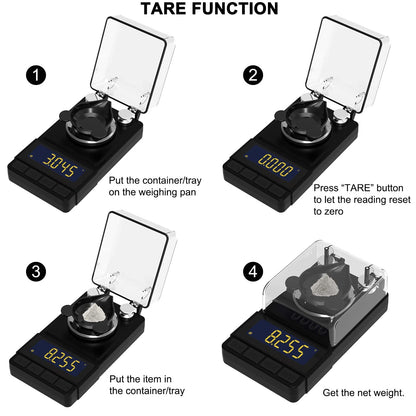 TARE FUNCTION

1

3.045

Put the container/tray on the weighing pan

2

0.000

Press "TARE" button to let the reading reset to zero

3

8.255

Put the item in the container/tray

4

8.255

Get the net weight.