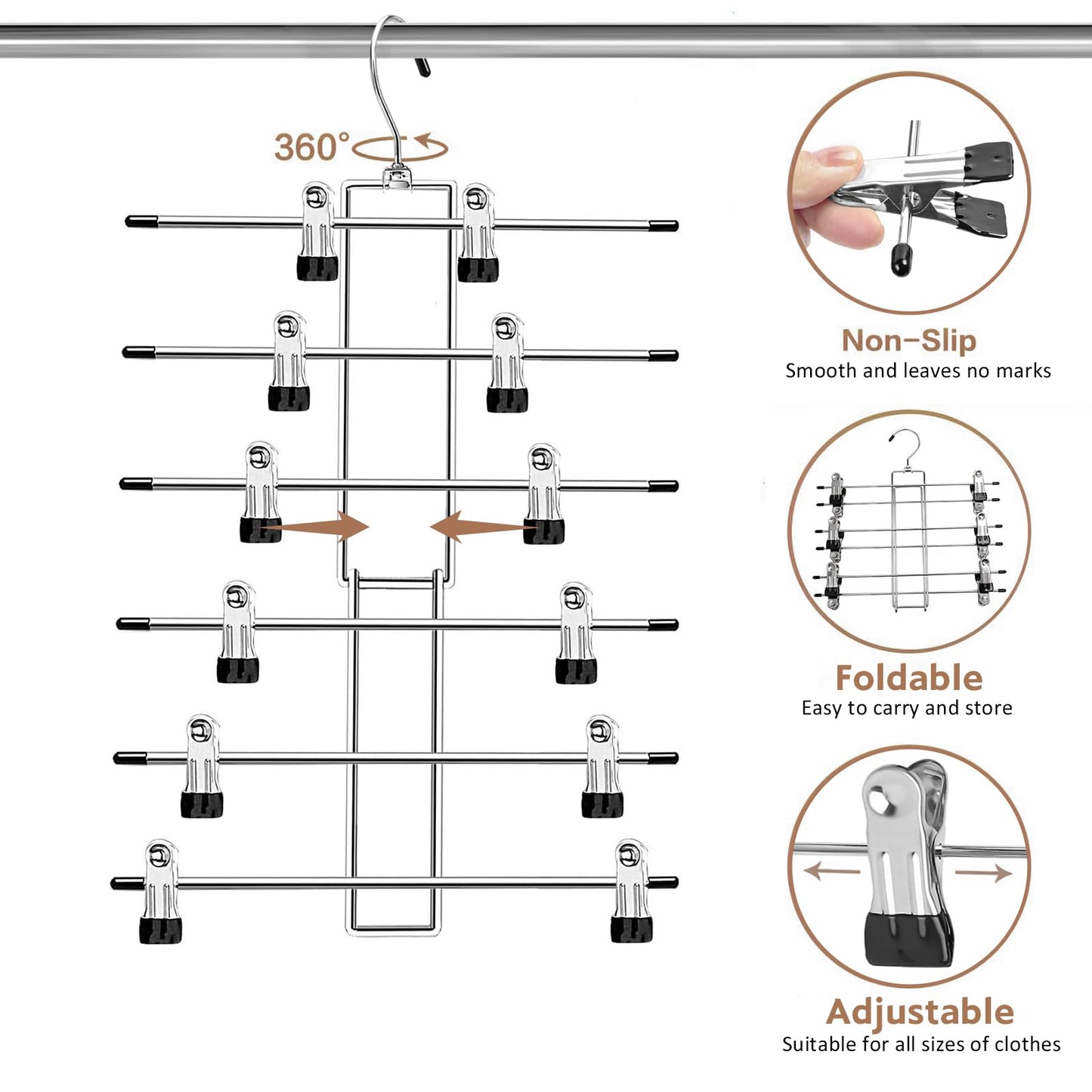 360°

Non-Slip
Smooth and leaves no marks

Foldable
Easy to carry and store

Adjustable
Suitable for all sizes of clothes