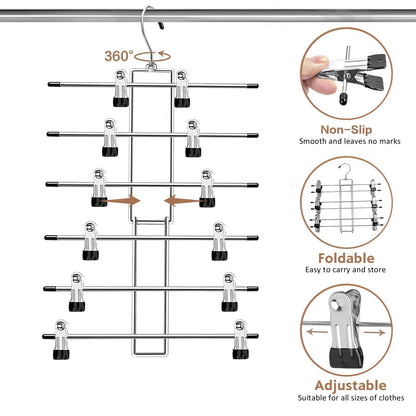 360°

Non-Slip
Smooth and leaves no marks

Foldable
Easy to carry and store

Adjustable
Suitable for all sizes of clothes