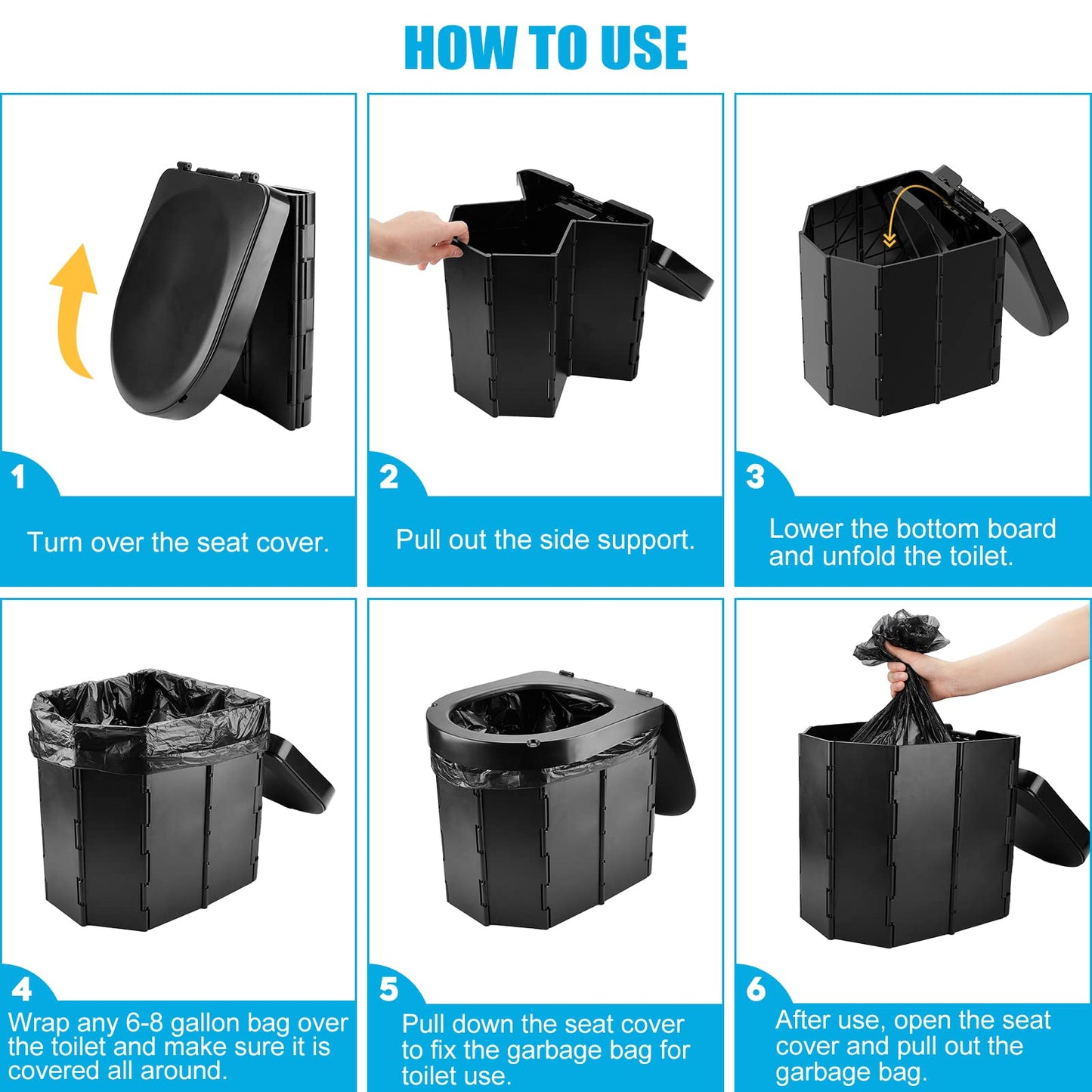 HOW TO USE

1
Turn over the seat cover.

2
Pull out the side support.

3
Lower the bottom board and unfold the toilet.

4
Wrap any 6-8 gallon bag over the toilet and make sure it is covered all around.

5
Pull down the seat cover to fix the garbage bag for toilet use.

6
After use, open the seat cover and pull out the garbage bag.