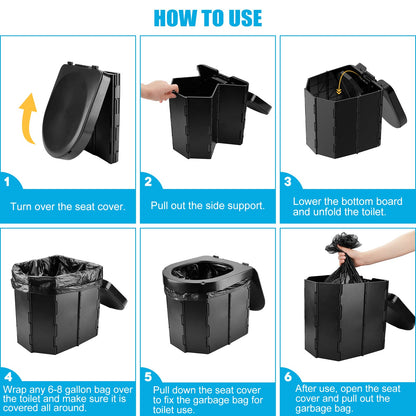 HOW TO USE

1
Turn over the seat cover.

2
Pull out the side support.

3
Lower the bottom board and unfold the toilet.

4
Wrap any 6-8 gallon bag over the toilet and make sure it is covered all around.

5
Pull down the seat cover to fix the garbage bag for toilet use.

6
After use, open the seat cover and pull out the garbage bag.