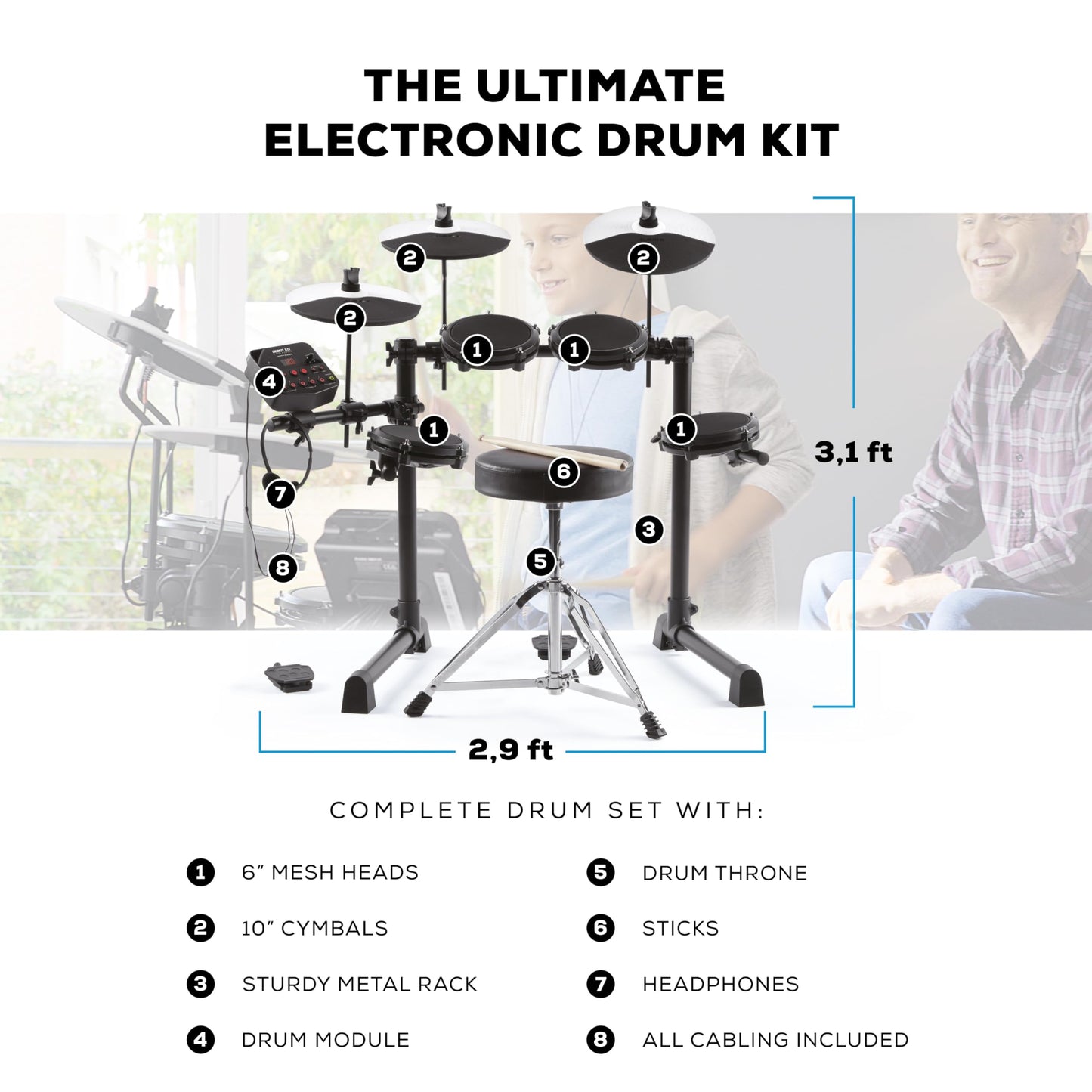 THE ULTIMATE
ELECTRONIC DRUM KIT

2
2
2
1
1
4
1
1
6
7
3
5
8

3,1 ft

2,9 ft

COMPLETE DRUM SET WITH:

1 6" MESH HEADS
2 10" CYMBALS
3 STURDY METAL RACK
4 DRUM MODULE

5 DRUM THRONE
6 STICKS
7 HEADPHONES
8 ALL CABLING INCLUDED