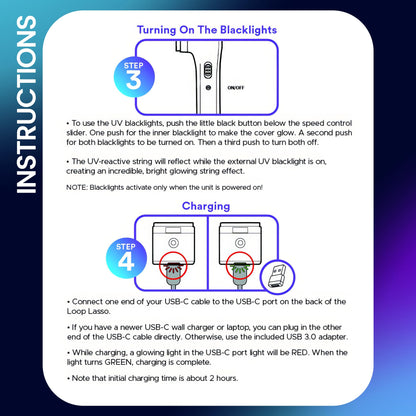 INSTRUCTIONS

Turning On The Blacklights

STEP 3

ON/OFF

• To use the UV blacklights, push the little black button below the speed control slider. One push for the inner blacklight to make the cover glow. A second push for both blacklights to be turned on. Then a third push to turn both off.

• The UV-reactive string will reflect while the external UV blacklight is on, creating an incredible, bright glowing string effect.

NOTE: Blacklights activate only when the unit is powered on!

Charging

STEP 4

• Connect one end of your USB-C cable to the USB-C port on the back of the Loop Lasso.

• If you have a newer USB-C wall charger or laptop, you can plug in the other end of the USB-C cable directly. Otherwise, use the included USB 3.0 adapter.

• While charging, a glowing light in the USB-C port light will be RED. When the light turns GREEN, charging is complete.

• Note that initial charging time is about 2 hours.