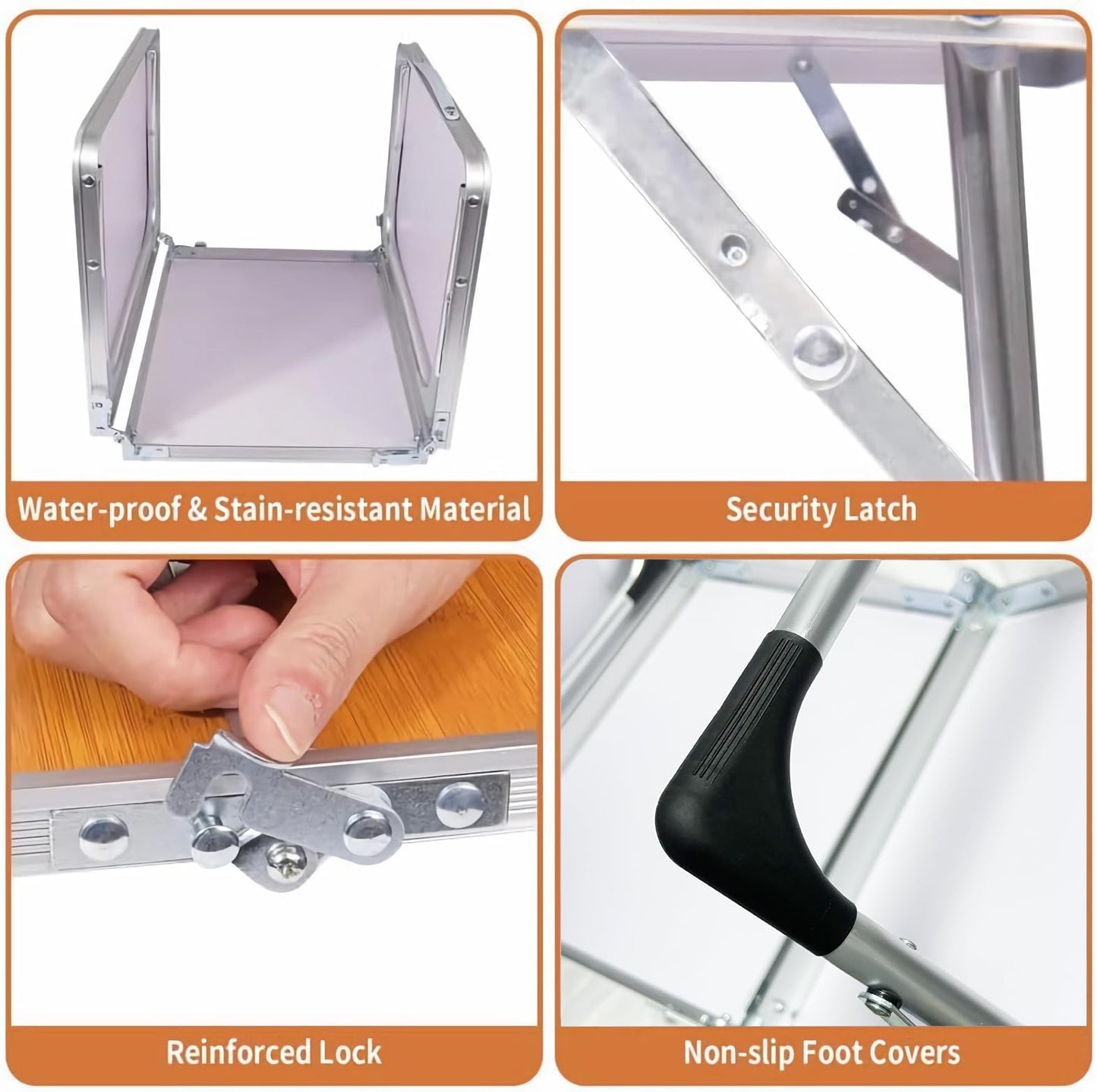 Water-proof & Stain-resistant Material

Security Latch

Reinforced Lock

Non-slip Foot Covers