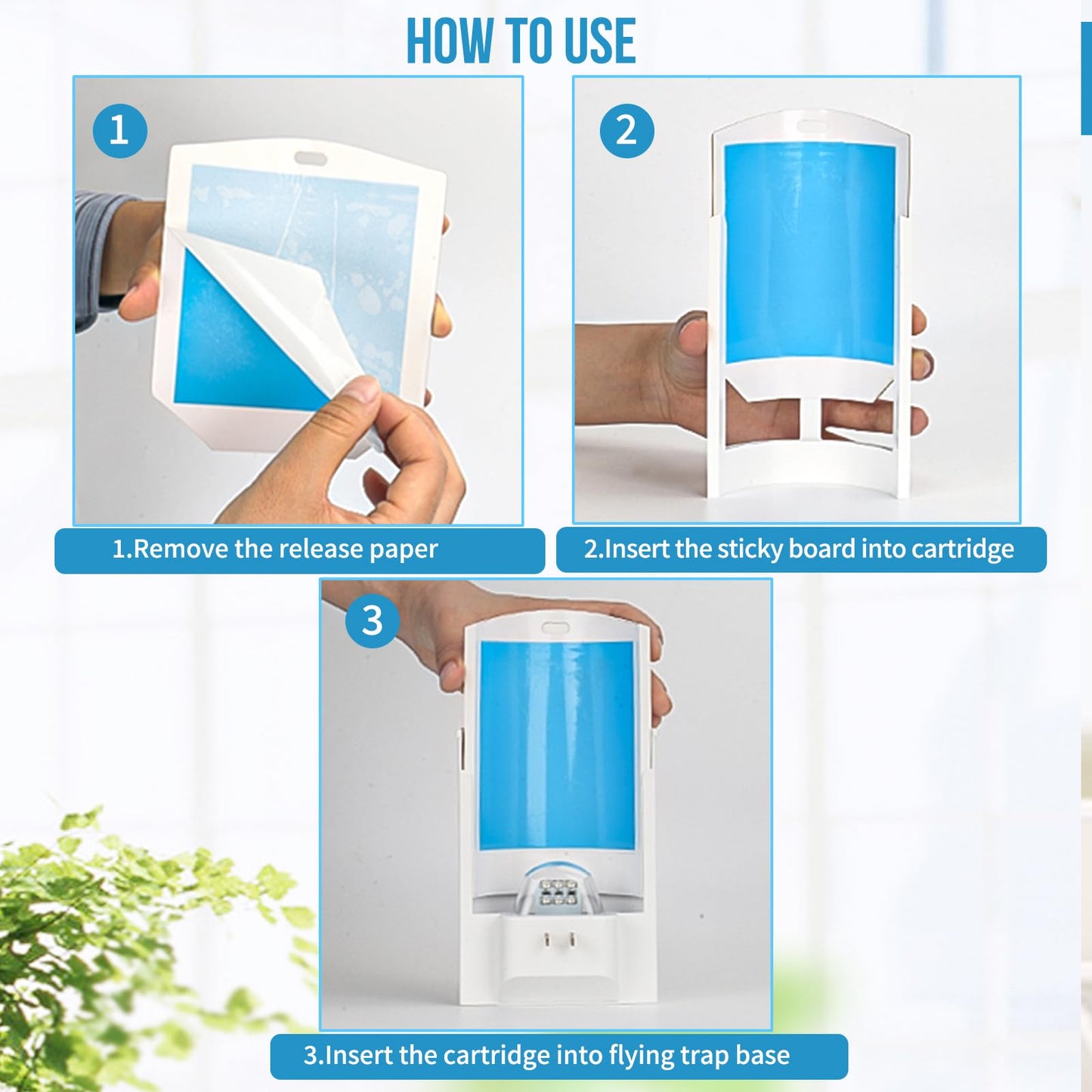 HOW TO USE

1

1.Remove the release paper

2

2.Insert the sticky board into cartridge

3

3.Insert the cartridge into flying trap base