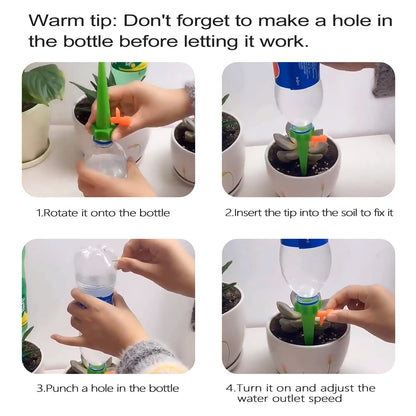 Warm tip: Don't forget to make a hole in the bottle before letting it work.

1.Rotate it onto the bottle

2.Insert the tip into the soil to fix it

3.Punch a hole in the bottle

4.Turn it on and adjust the water outlet speed