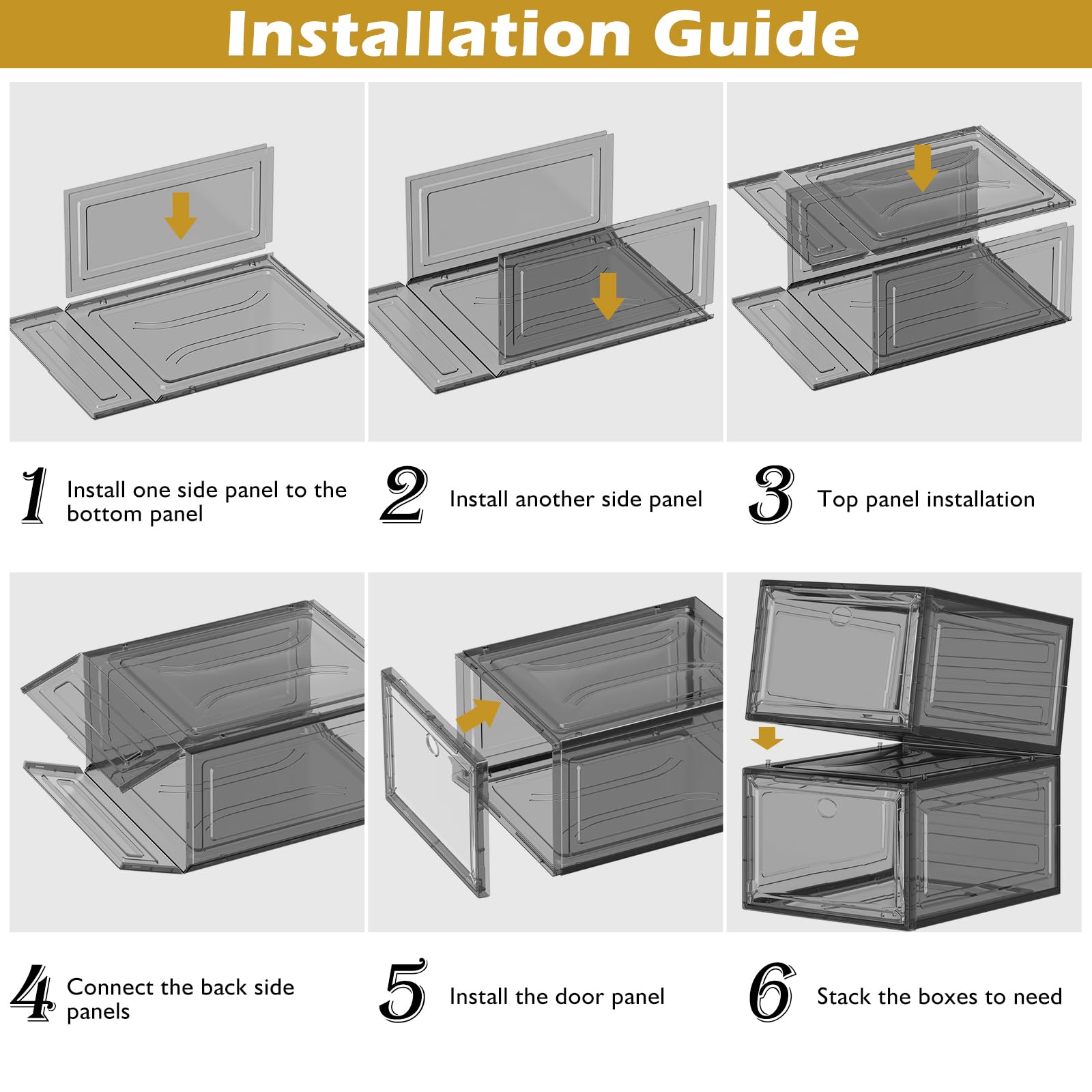 Installation Guide

1 Install one side panel to the bottom panel

2 Install another side panel

3 Top panel installation

4 Connect the back side panels

5 Install the door panel

6 Stack the boxes to need