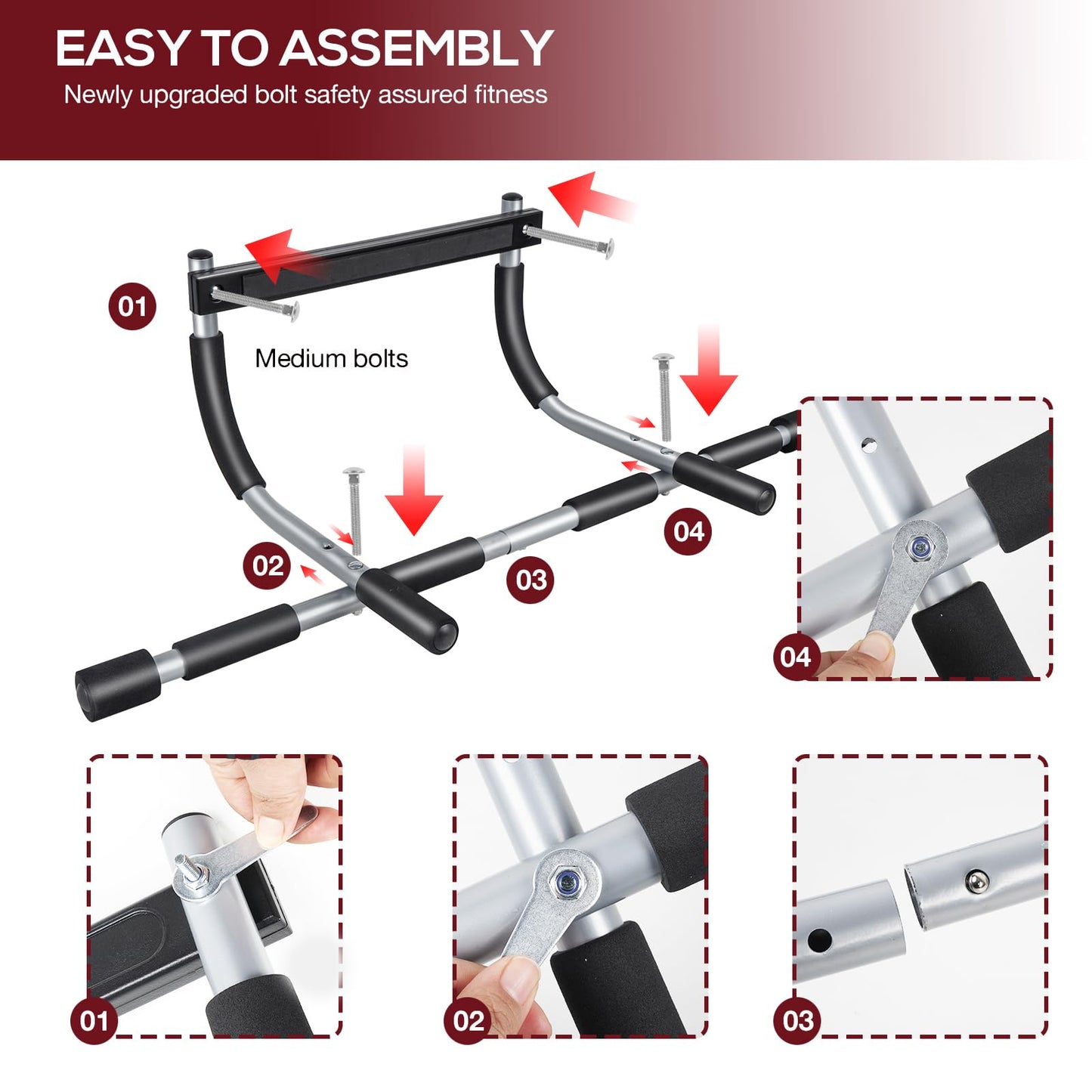 EASY TO ASSEMBLY
Newly upgraded bolt safety assured fitness

01

Medium bolts

02

03

04

04

01

02

03