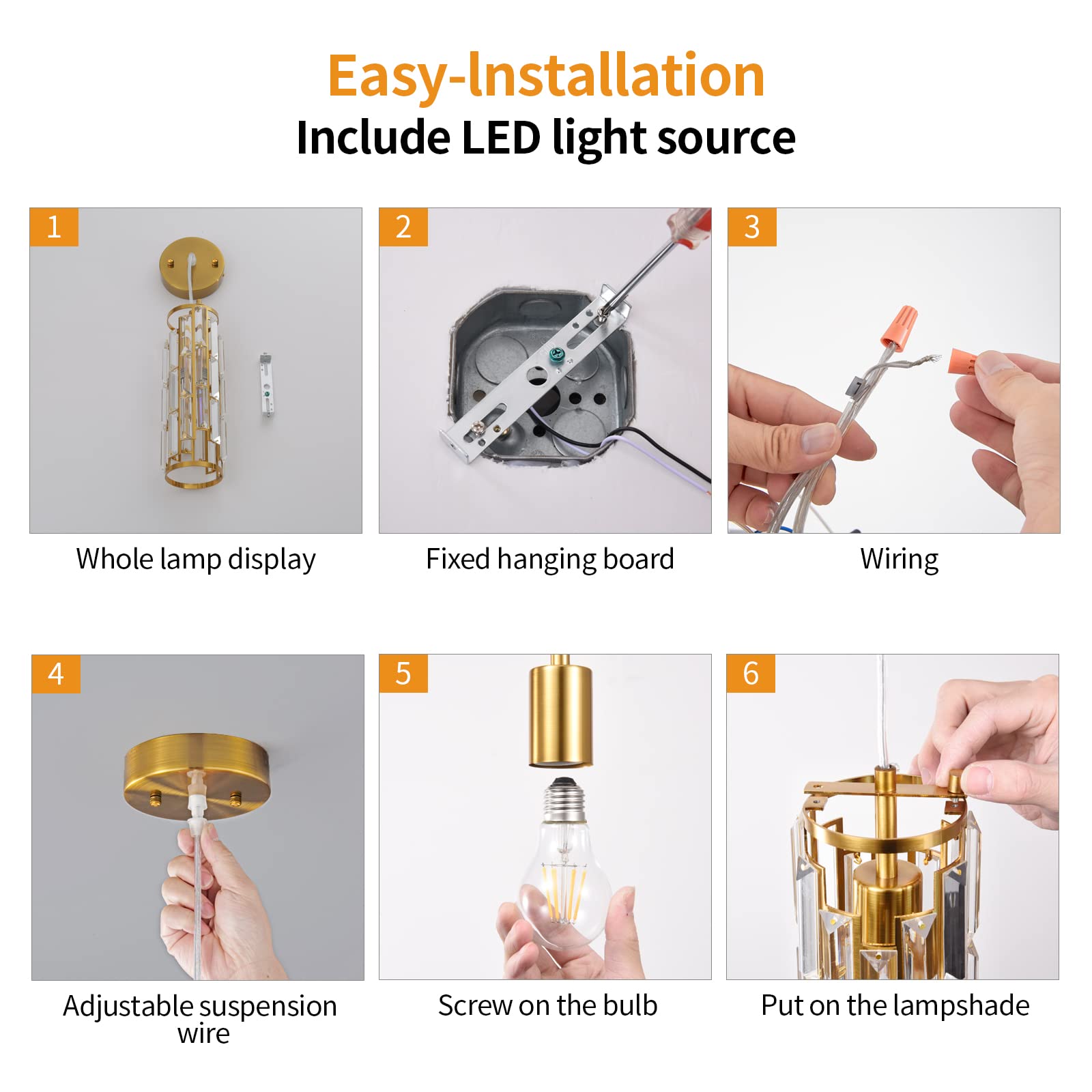 Easy-Installation
Include LED light source

1
Whole lamp display

2
Fixed hanging board

3
Wiring

4
Adjustable suspension wire

5
Screw on the bulb

6
Put on the lampshade