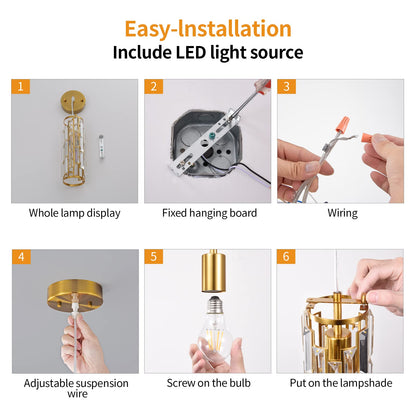 Easy-Installation
Include LED light source

1
Whole lamp display

2
Fixed hanging board

3
Wiring

4
Adjustable suspension wire

5
Screw on the bulb

6
Put on the lampshade