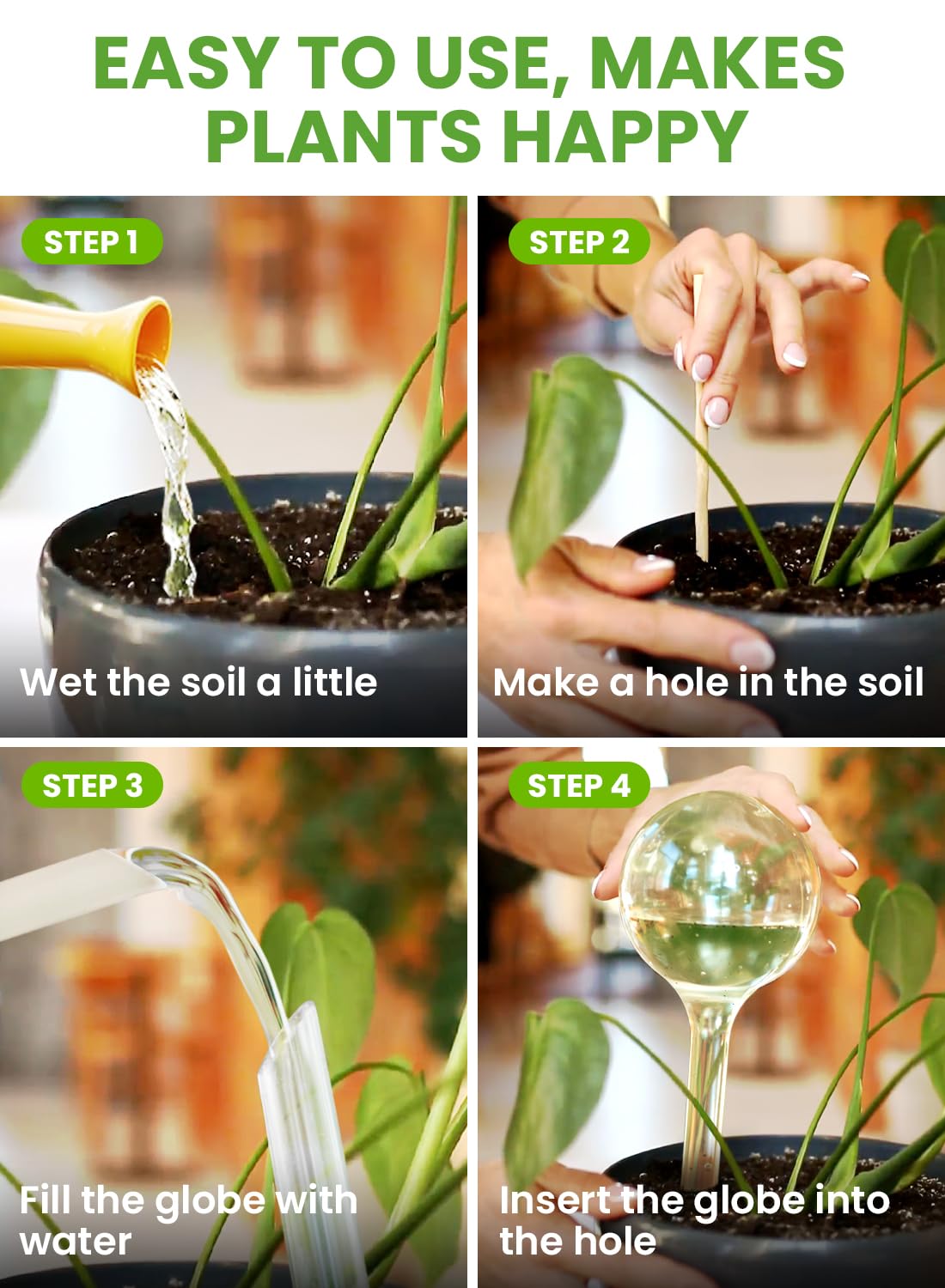 EASY TO USE, MAKES PLANTS HAPPY

STEP 1

Wet the soil a little

STEP 2

Make a hole in the soil

STEP 3

Fill the globe with water

STEP 4

Insert the globe into the hole