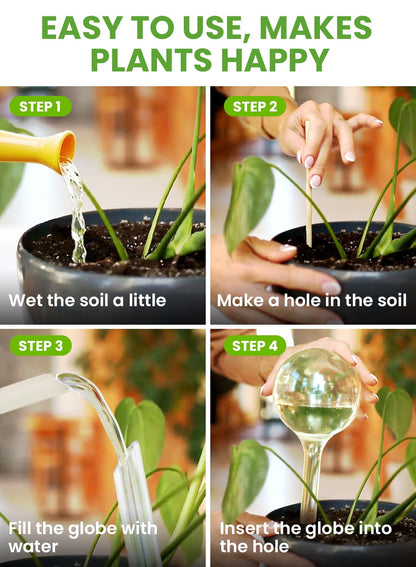 EASY TO USE, MAKES PLANTS HAPPY

STEP 1
Wet the soil a little

STEP 2
Make a hole in the soil

STEP 3
Fill the globe with water

STEP 4
Insert the globe into the hole