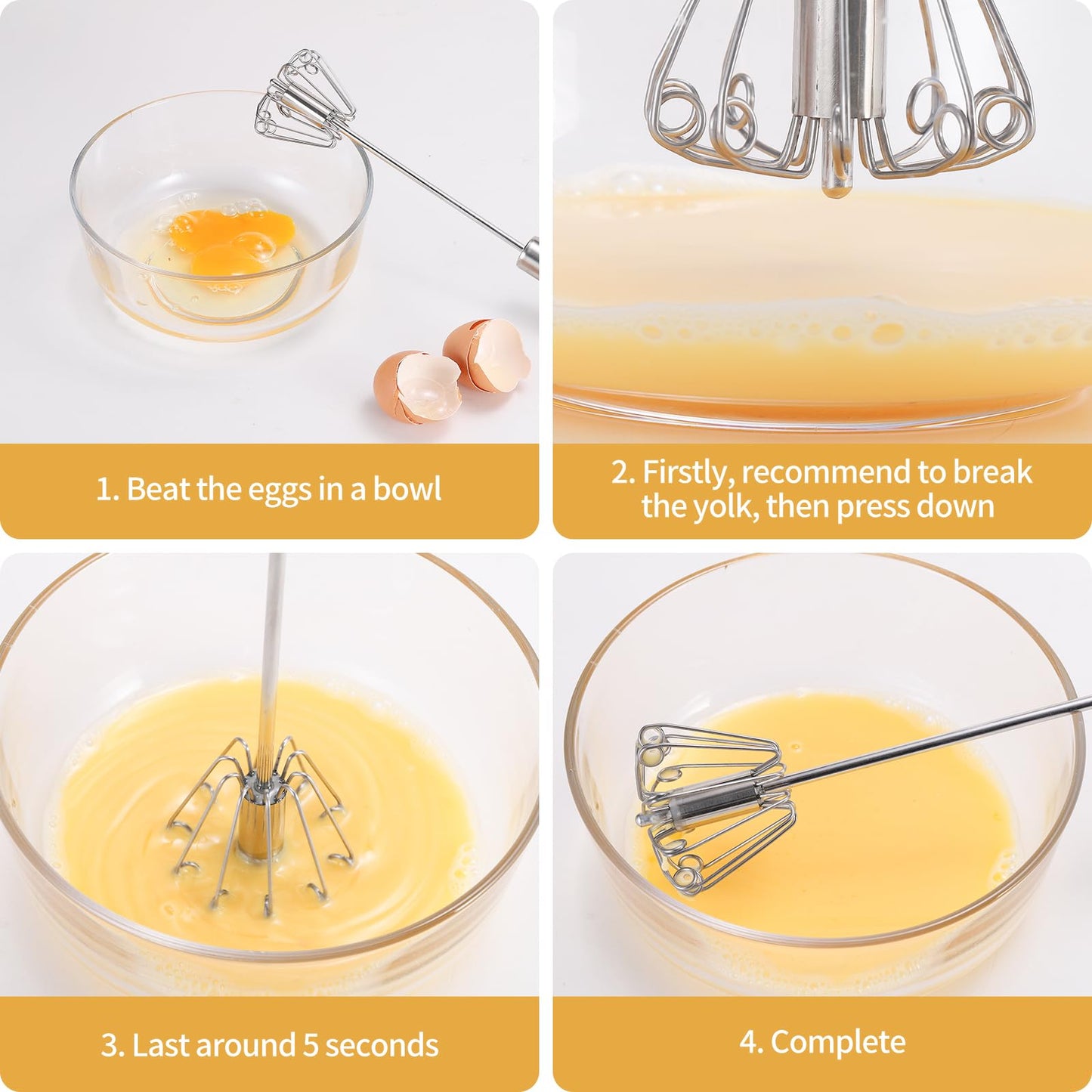 1. Beat the eggs in a bowl

2. Firstly, recommend to break the yolk, then press down

3. Last around 5 seconds

4. Complete