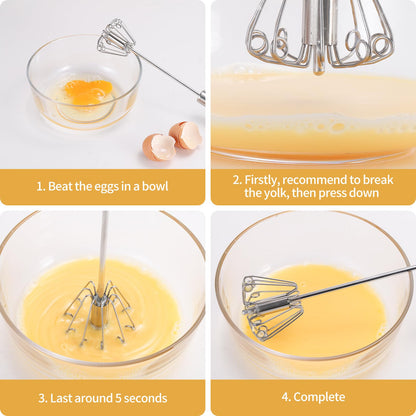 1. Beat the eggs in a bowl

2. Firstly, recommend to break the yolk, then press down

3. Last around 5 seconds

4. Complete