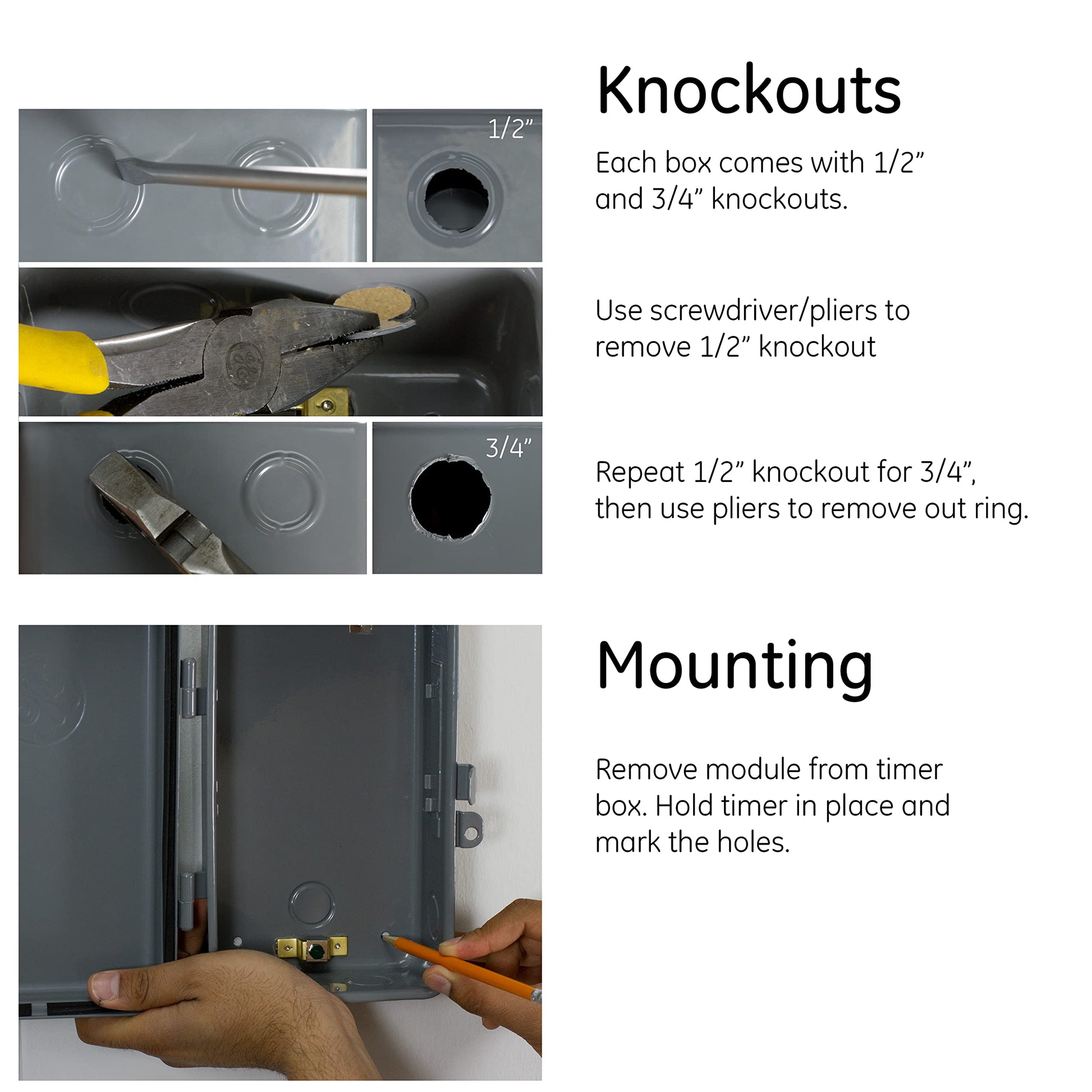 1/2”

3/4”

Knockouts

Each box comes with 1/2” and 3/4” knockouts.

Use screwdriver/pliers to remove 1/2” knockout

Repeat 1/2” knockout for 3/4”, then use pliers to remove out ring.

Mounting

Remove module from timer box. Hold timer in place and mark the holes.