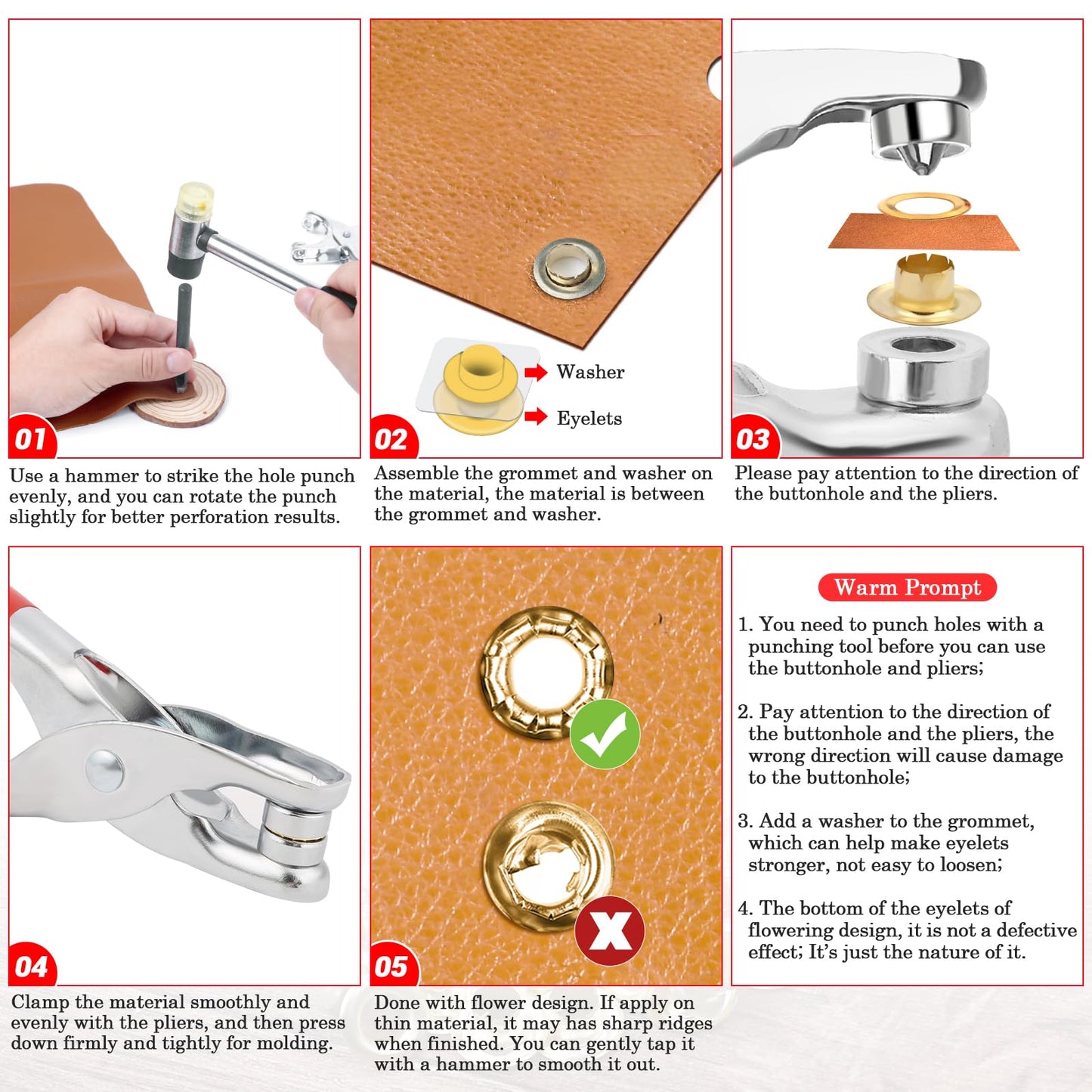 01

Use a hammer to strike the hole punch evenly, and you can rotate the punch slightly for better perforation results.

Washer

Eyelets

02

Assemble the grommet and washer on the material, the material is between the grommet and washer.

03

Please pay attention to the direction of the buttonhole and the pliers.

04

Clamp the material smoothly and evenly with the pliers, and then press down firmly and tightly for molding.

05

Done with flower design. If apply on thin material, it may has sharp ridges when finished. You can gently tap it with a hammer to smooth it out.

Warm Prompt

1. You need to punch holes with a punching tool before you can use the buttonhole and pliers;

2. Pay attention to the direction of the buttonhole and the pliers, the wrong direction will cause damage to the buttonhole;

3. Add a washer to the grommet, which can help make eyelets stronger, not easy to loosen;

4. The bottom of the eyelets of flowering design, it is not a defective effect; It's just the nature of it.