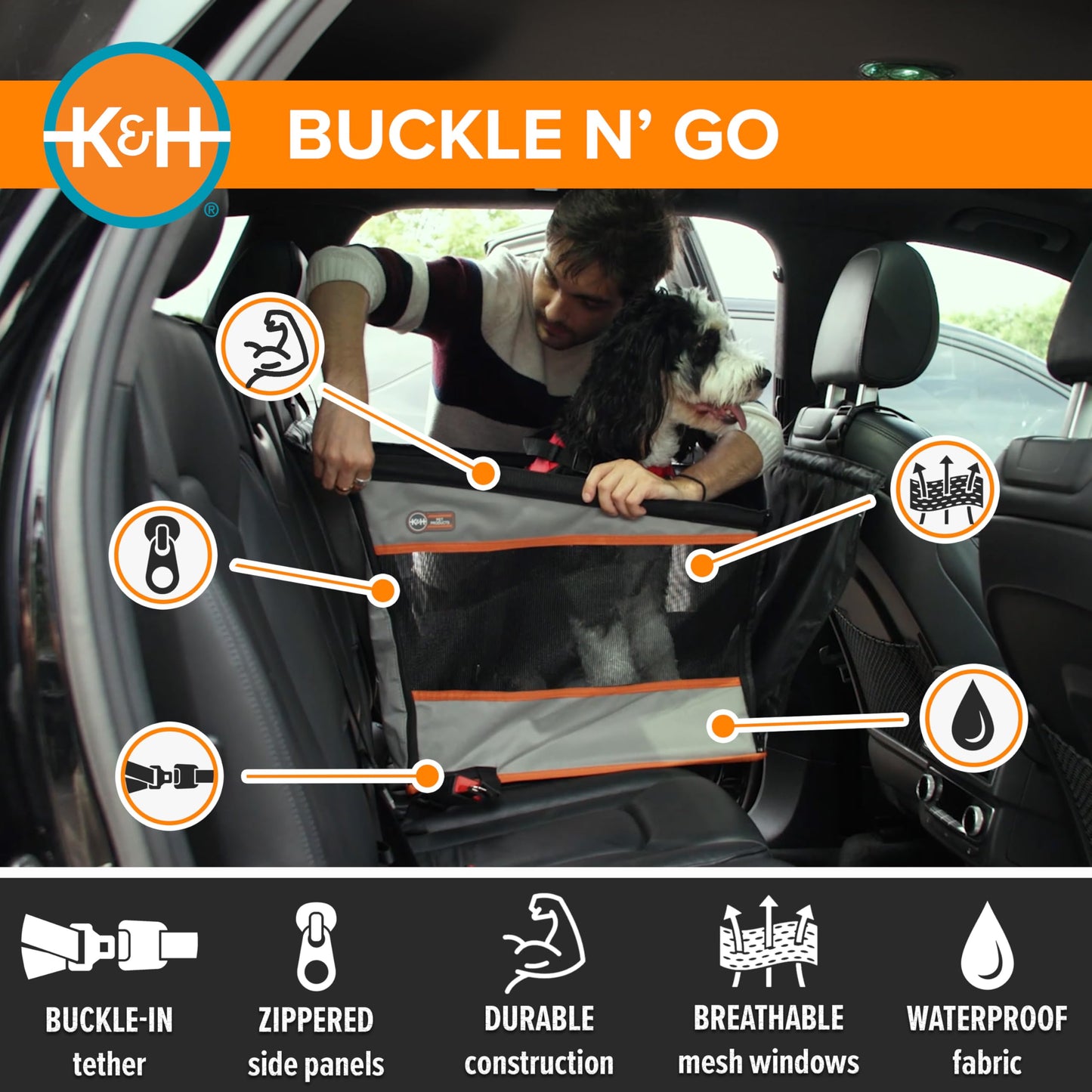 K&H®

BUCKLE N' GO

K&H PET PRODUCTS

BUCKLE-IN tether

ZIPPERED side panels

DURABLE construction

BREATHABLE mesh windows

WATERPROOF fabric