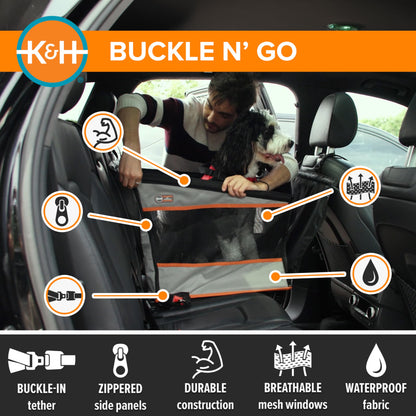 K&H

BUCKLE N' GO

BUCKLE-IN tether

ZIPPERED side panels

DURABLE construction

BREATHABLE mesh windows

WATERPROOF fabric