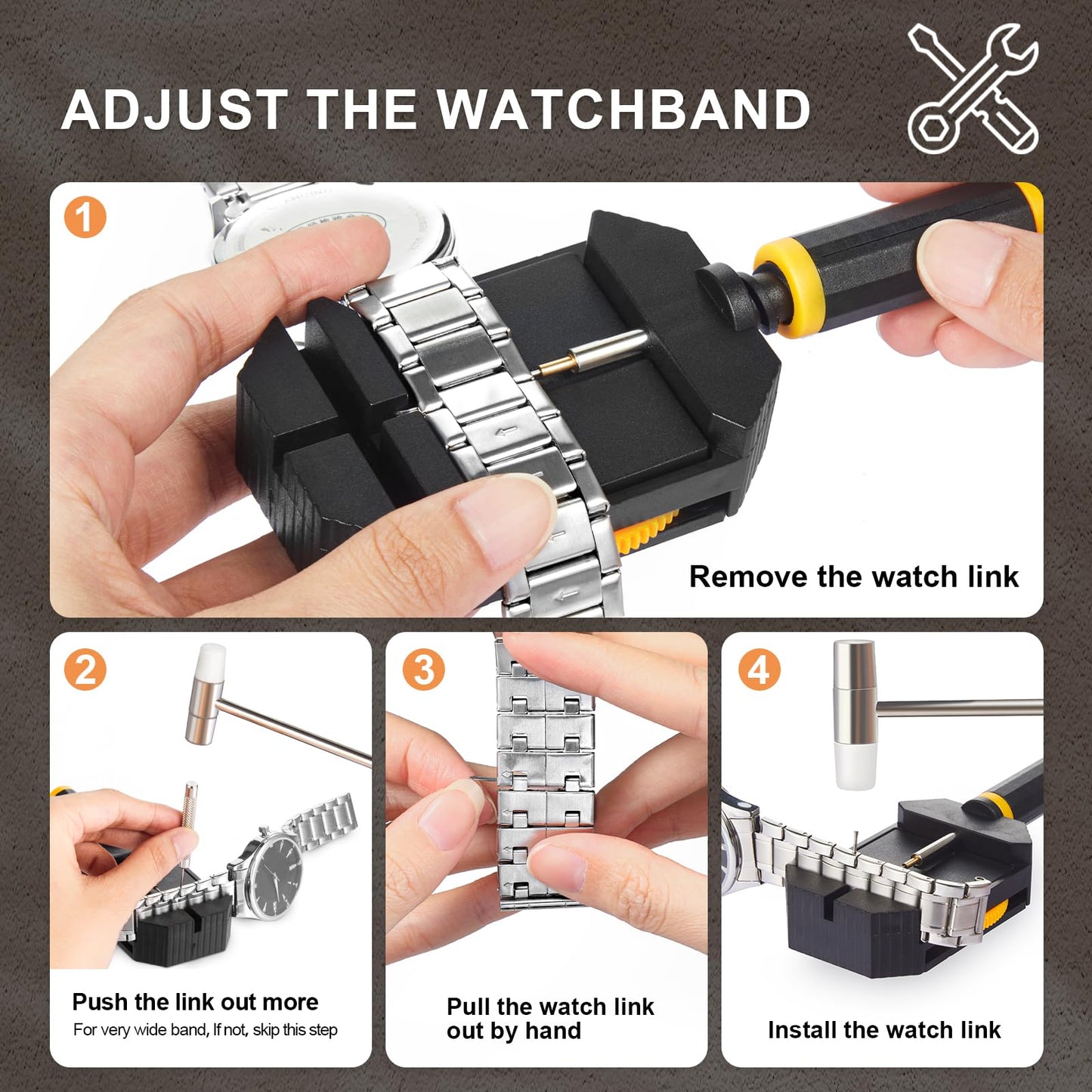 ADJUST THE WATCHBAND

1

Remove the watch link

2

Push the link out more
For very wide band, If not, skip this step

3

Pull the watch link out by hand

4

Install the watch link