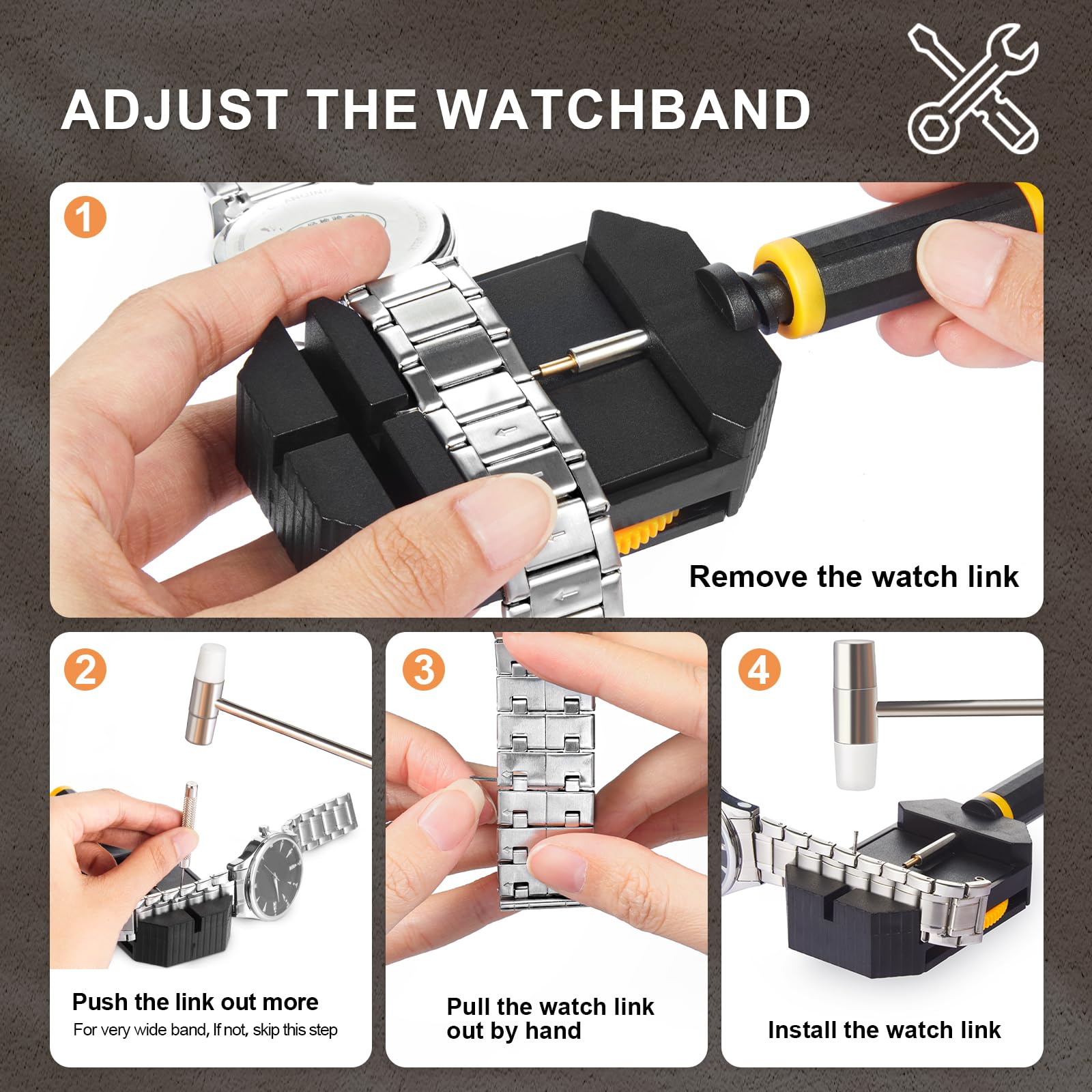 ADJUST THE WATCHBAND

1

Remove the watch link

2

Push the link out more
For very wide band, If not, skip this step

3

Pull the watch link out by hand

4

Install the watch link