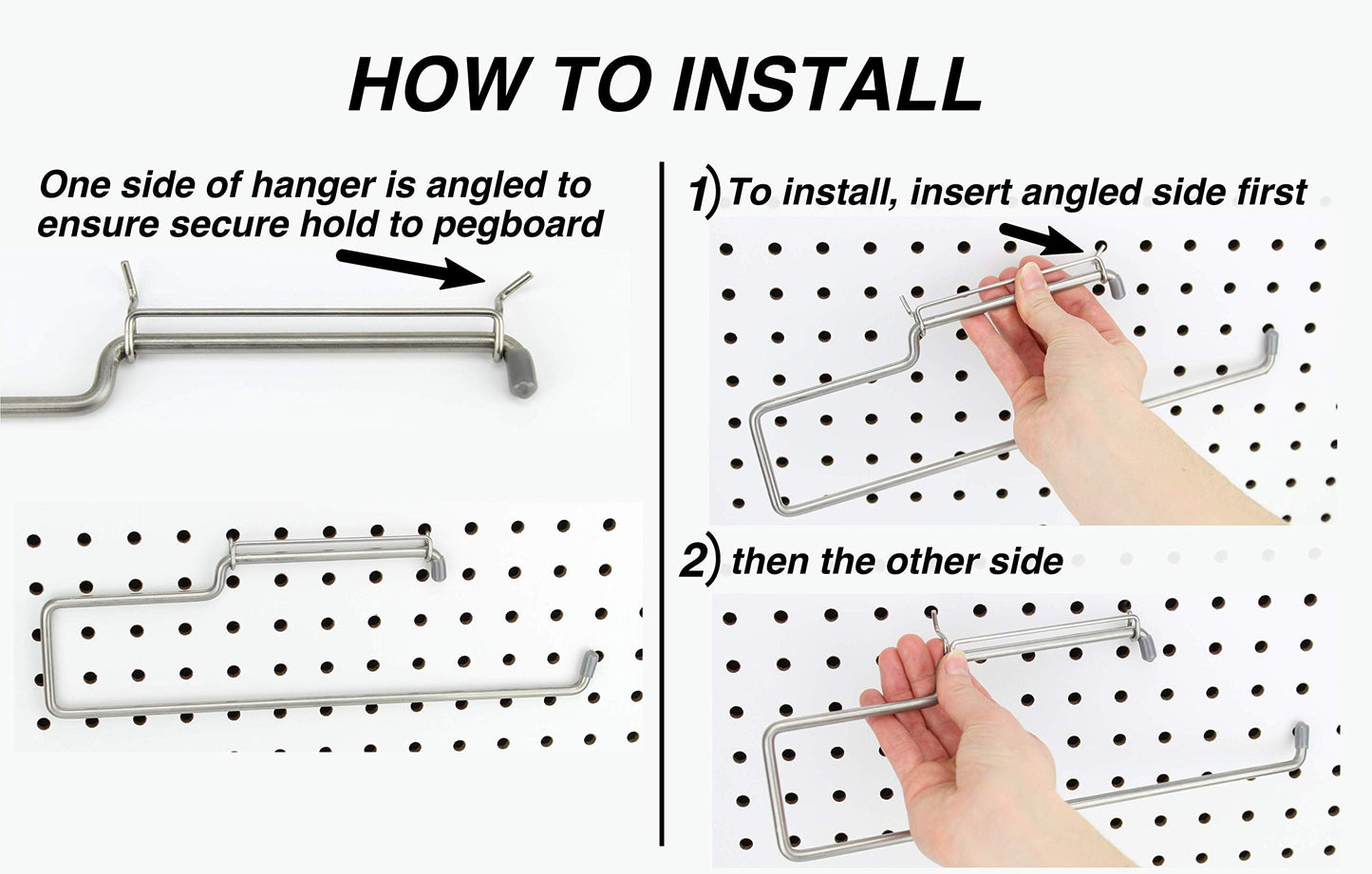 HOW TO INSTALL

One side of hanger is angled to ensure secure hold to pegboard

1) To install, insert angled side first

2) then the other side