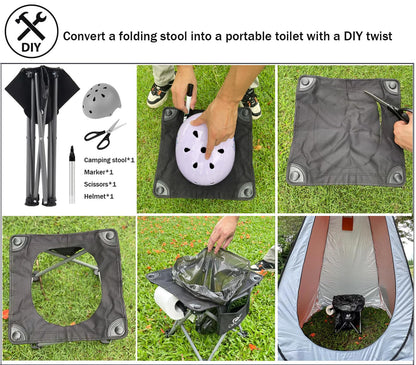 DIY

Convert a folding stool into a portable toilet with a DIY twist

Camping stool*1
Marker*1
Scissors*1
Helmet*1