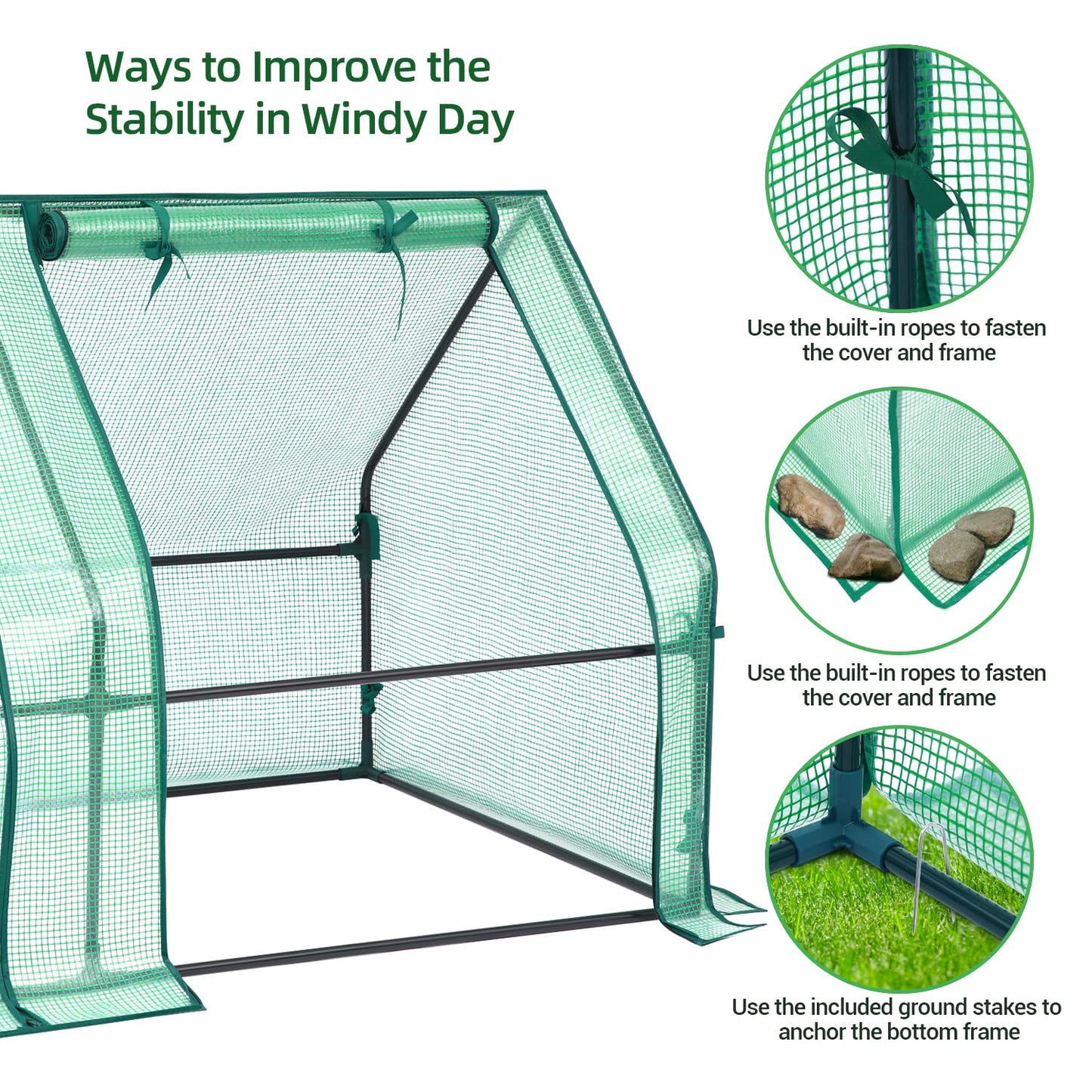 Ways to Improve the Stability in Windy Day

Use the built-in ropes to fasten the cover and frame

Use the built-in ropes to fasten the cover and frame

Use the included ground stakes to anchor the bottom frame