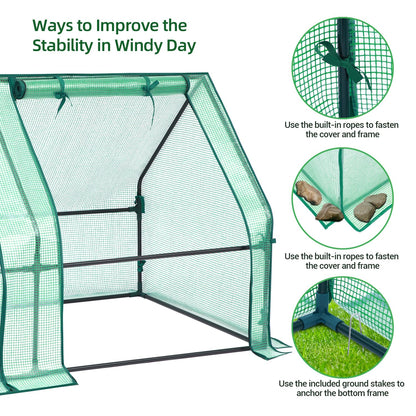 Ways to Improve the Stability in Windy Day

Use the built-in ropes to fasten the cover and frame

Use the built-in ropes to fasten the cover and frame

Use the included ground stakes to anchor the bottom frame