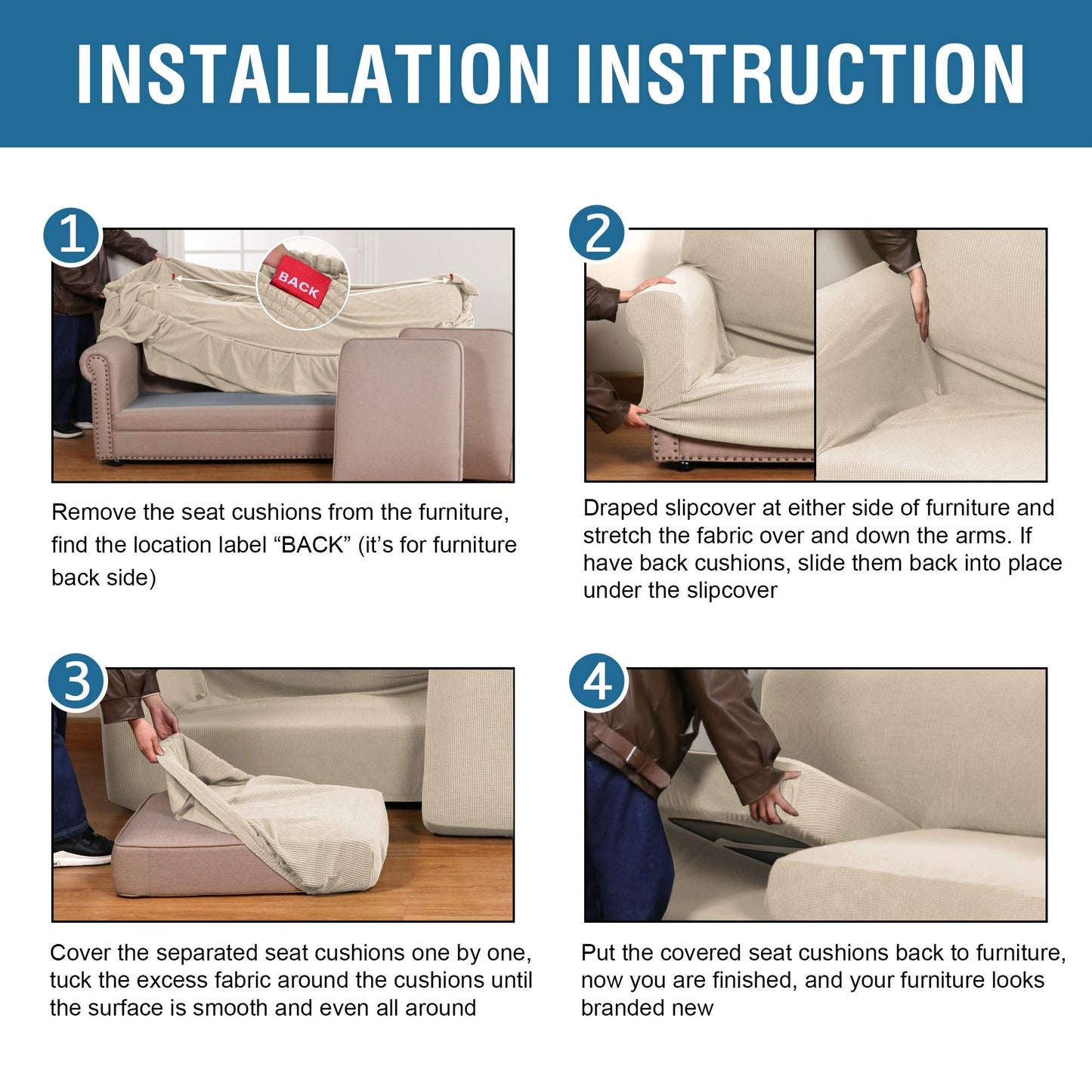 INSTALLATION INSTRUCTION

1

BACK

Remove the seat cushions from the furniture, find the location label “BACK” (it’s for furniture back side)

2

Draped slipcover at either side of furniture and stretch the fabric over and down the arms. If have back cushions, slide them back into place under the slipcover

3

Cover the separated seat cushions one by one, tuck the excess fabric around the cushions until the surface is smooth and even all around

4

Put the covered seat cushions back to furniture, now you are finished, and your furniture looks branded new