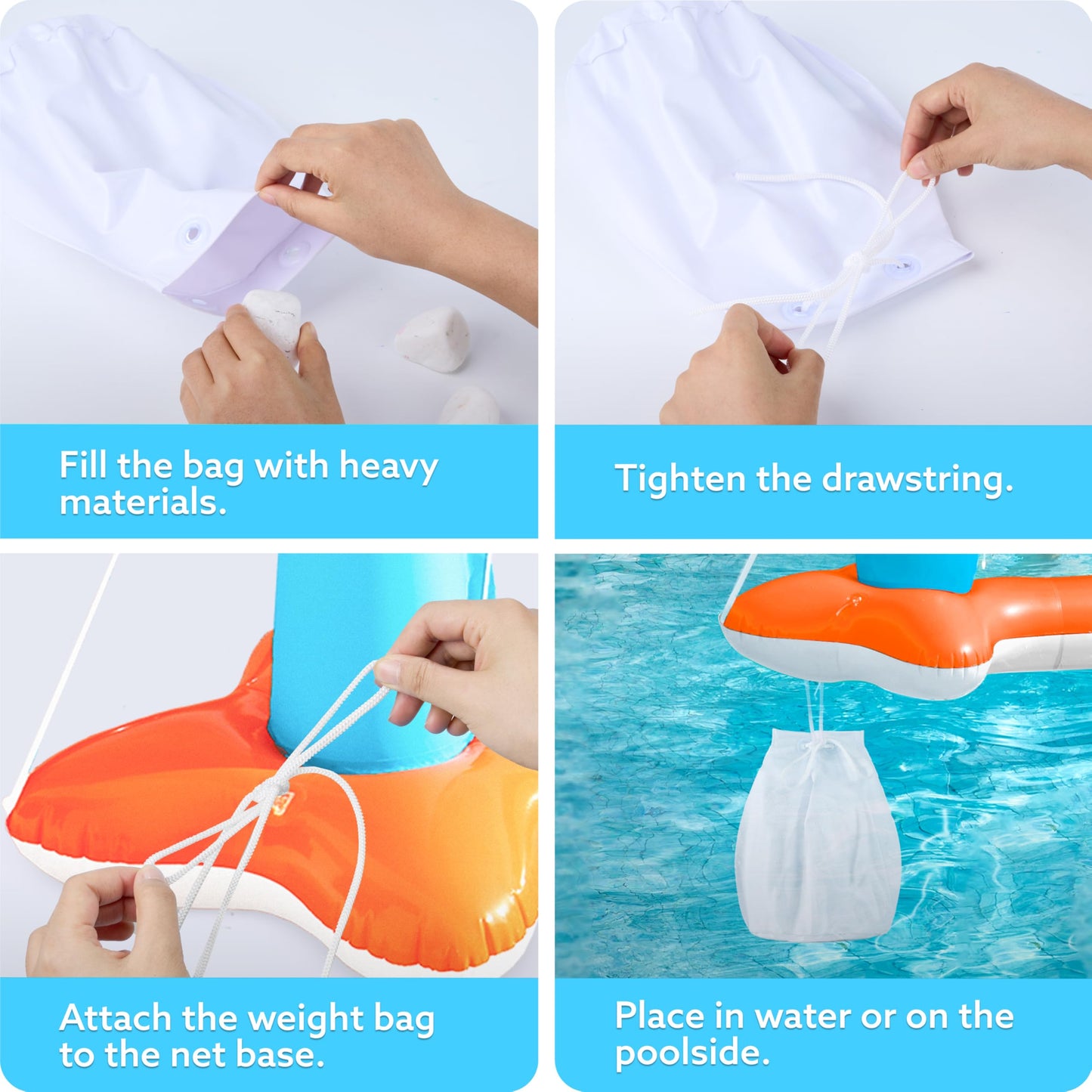 Fill the bag with heavy materials.

Tighten the drawstring.

Attach the weight bag to the net base.

Place in water or on the poolside.