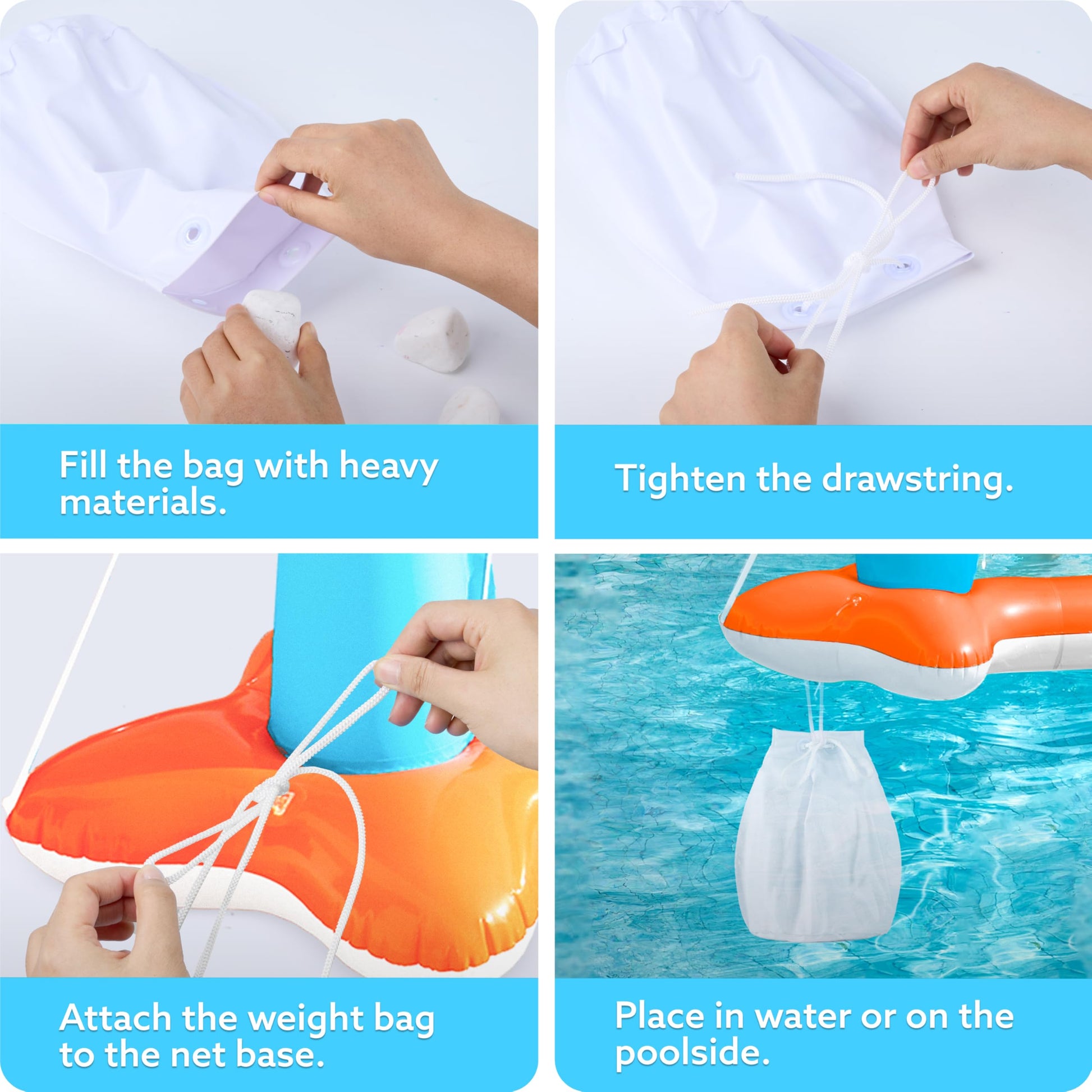 Fill the bag with heavy materials.

Tighten the drawstring.

Attach the weight bag to the net base.

Place in water or on the poolside.