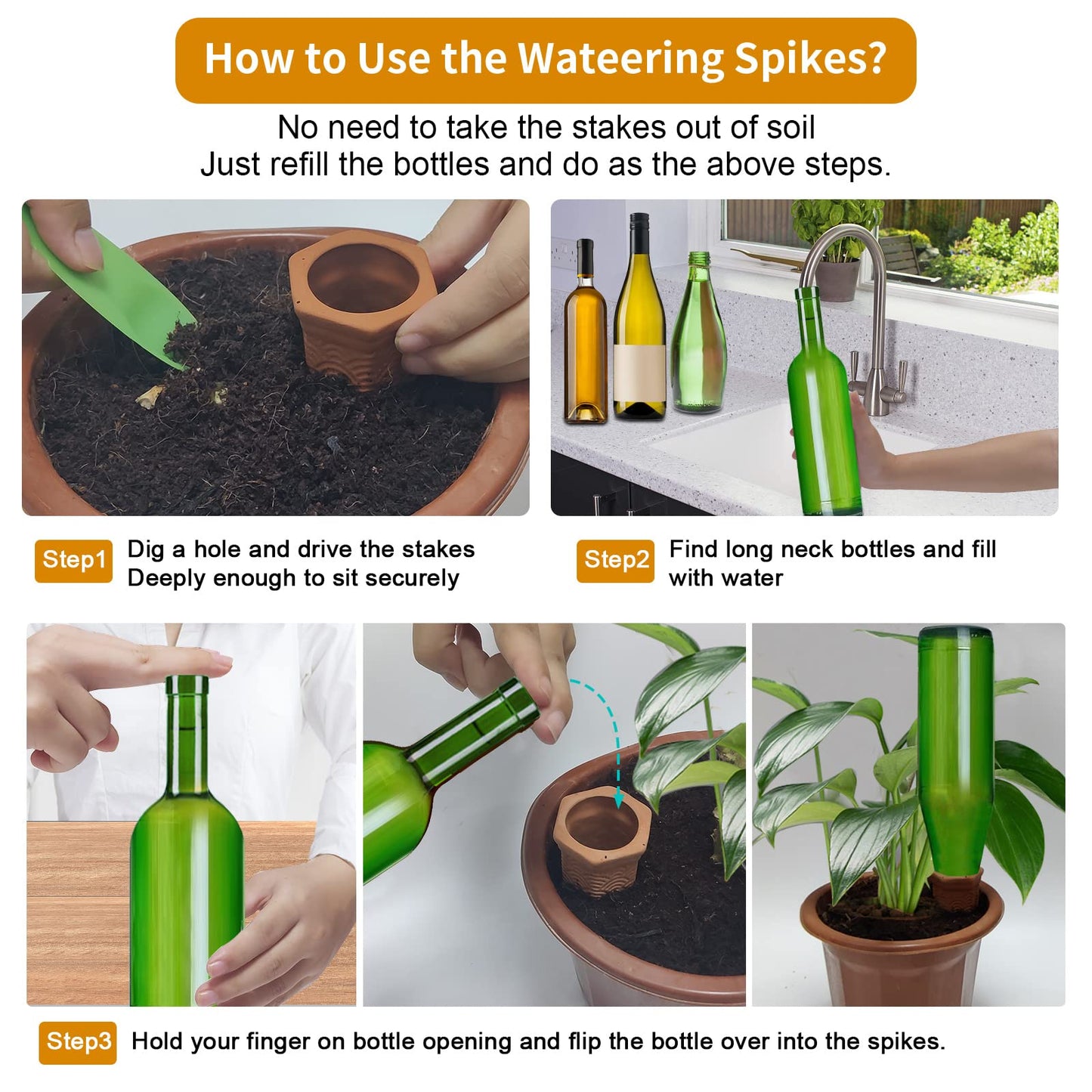 How to Use the Wateering Spikes?

No need to take the stakes out of soil
Just refill the bottles and do as the above steps.

Step1 Dig a hole and drive the stakes
Deeply enough to sit securely

Step2 Find long neck bottles and fill with water

Step3 Hold your finger on bottle opening and flip the bottle over into the spikes.