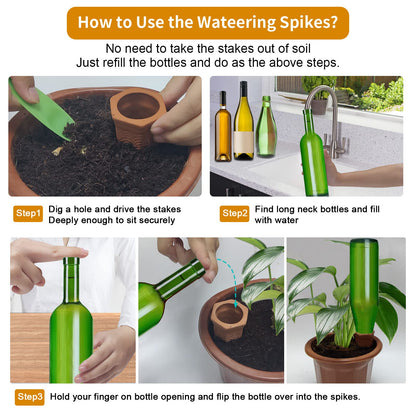 How to Use the Wateering Spikes?

No need to take the stakes out of soil
Just refill the bottles and do as the above steps.

Step1 Dig a hole and drive the stakes Deeply enough to sit securely

Step2 Find long neck bottles and fill with water

Step3 Hold your finger on bottle opening and flip the bottle over into the spikes.