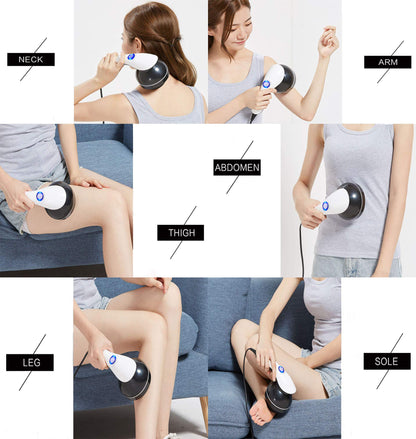 NECK

ARM

ABDOMEN

THIGH

LEG

SOLE