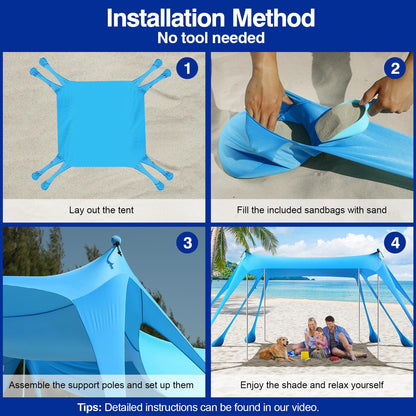 Installation Method
No tool needed

1
Lay out the tent

2
Fill the included sandbags with sand

3
Assemble the support poles and set up them

4
Enjoy the shade and relax yourself

Tips: Detailed instructions can be found in our video.