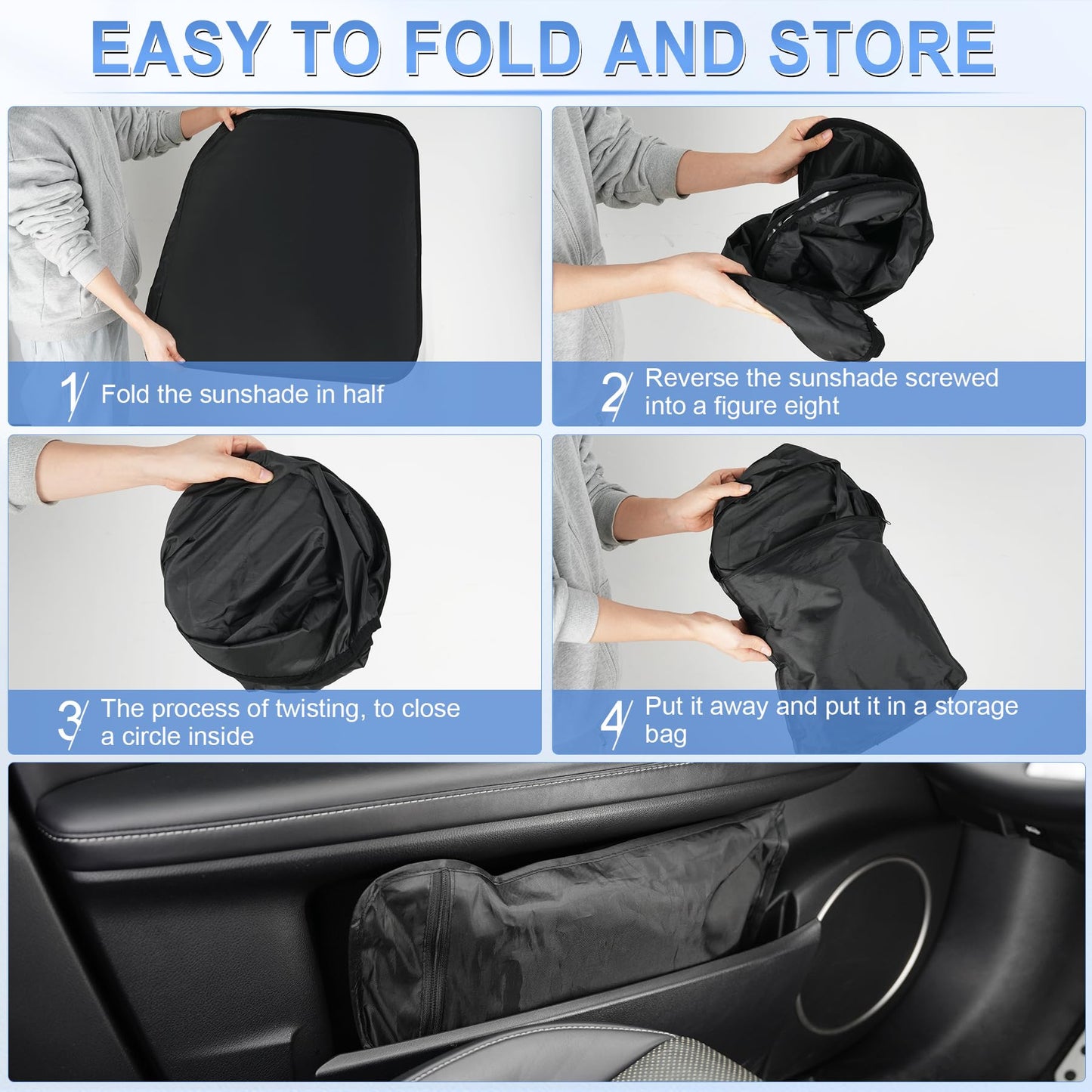 EASY TO FOLD AND STORE

1/ Fold the sunshade in half

2/ Reverse the sunshade screwed into a figure eight

3/ The process of twisting, to close a circle inside

4/ Put it away and put it in a storage bag