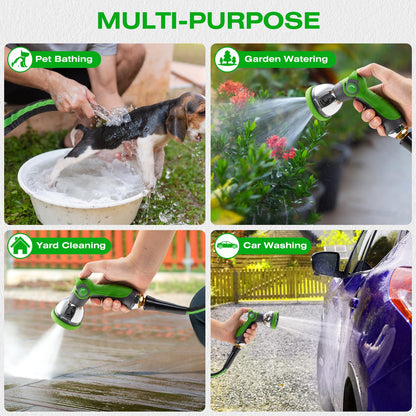 MULTI-PURPOSE

Pet Bathing

Garden Watering

Yard Cleaning

Car Washing