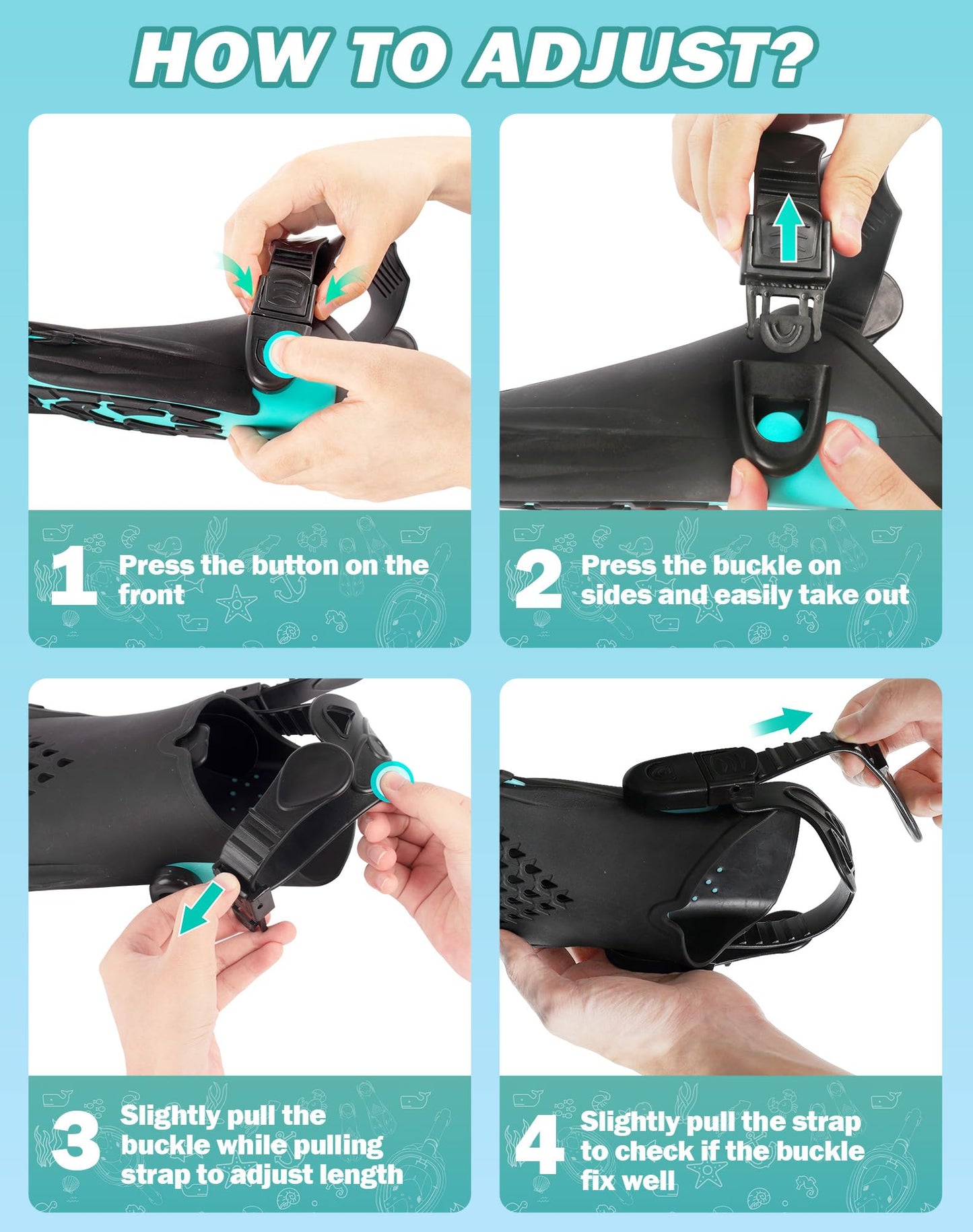 HOW TO ADJUST?

1 Press the button on the front

2 Press the buckle on sides and easily take out

3 Slightly pull the buckle while pulling strap to adjust length

4 Slightly pull the strap to check if the buckle fix well