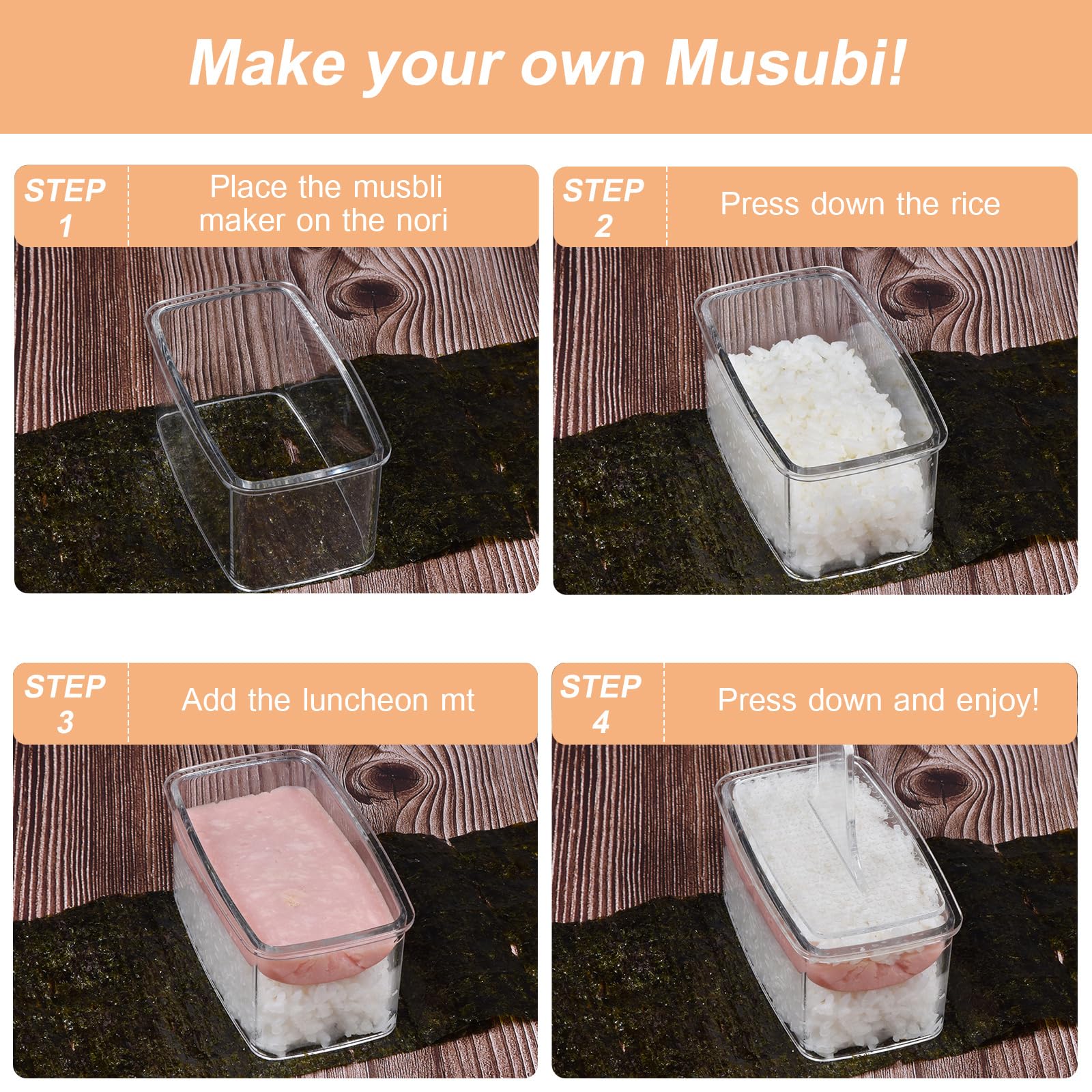 Make your own Musubi!

STEP 1
Place the musbli maker on the nori

STEP 2
Press down the rice

STEP 3
Add the luncheon mt

STEP 4
Press down and enjoy!