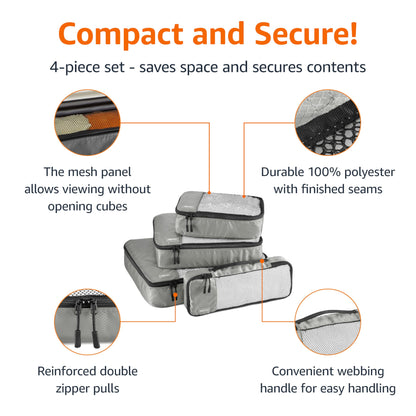 Compact and Secure!

4-piece set - saves space and secures contents

The mesh panel allows viewing without opening cubes

Durable 100% polyester with finished seams

Reinforced double zipper pulls

Convenient webbing handle for easy handling