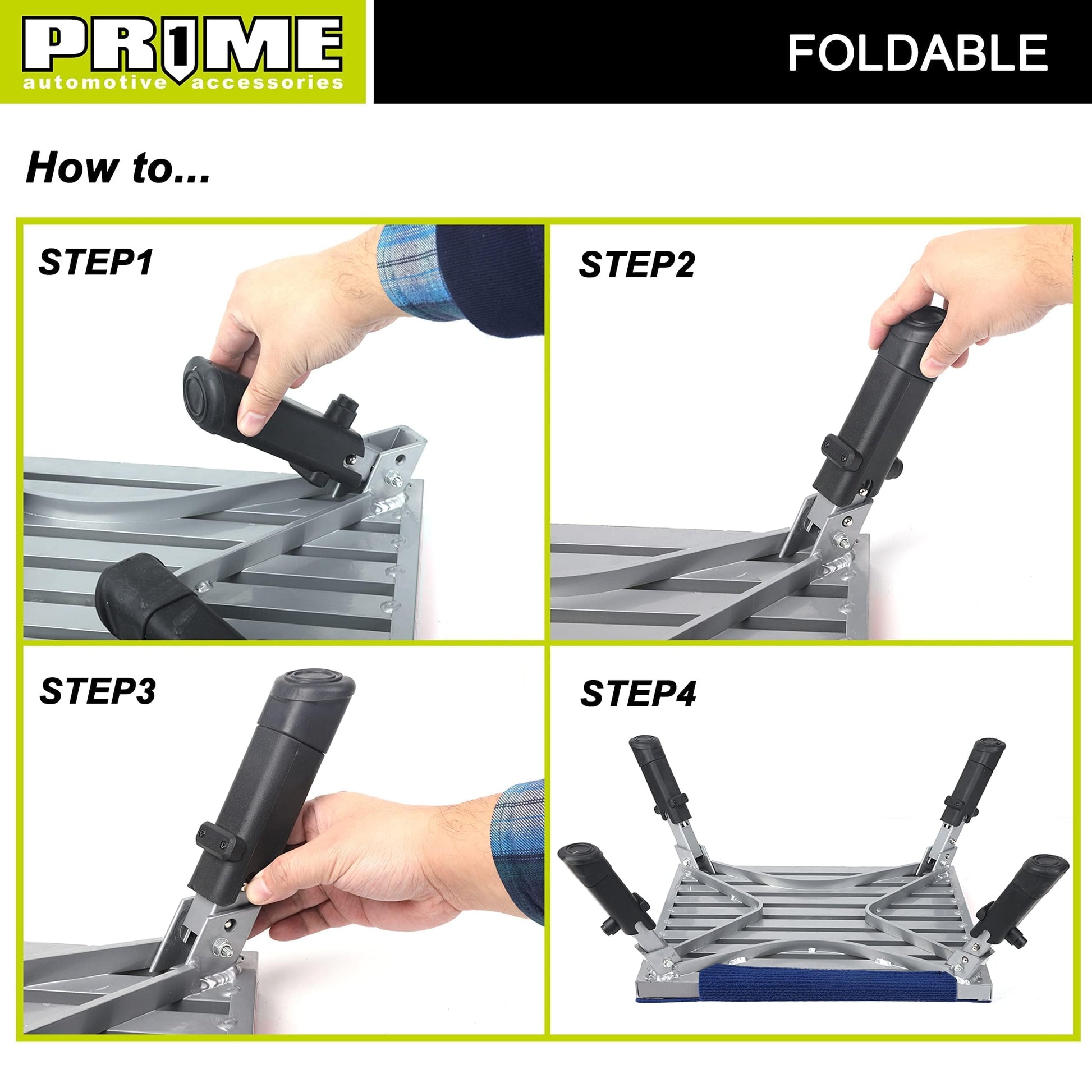 PR1ME
automotive accessories

FOLDABLE

How to...

STEP1

STEP2

STEP3

STEP4