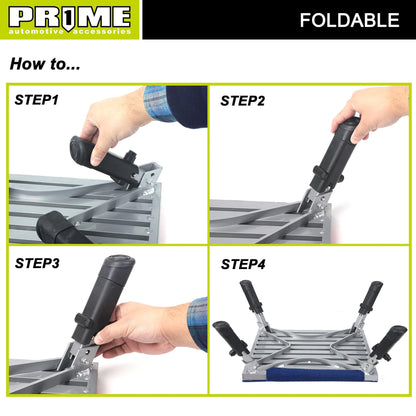 PR1ME
automotive accessories

FOLDABLE

How to...

STEP1

STEP2

STEP3

STEP4