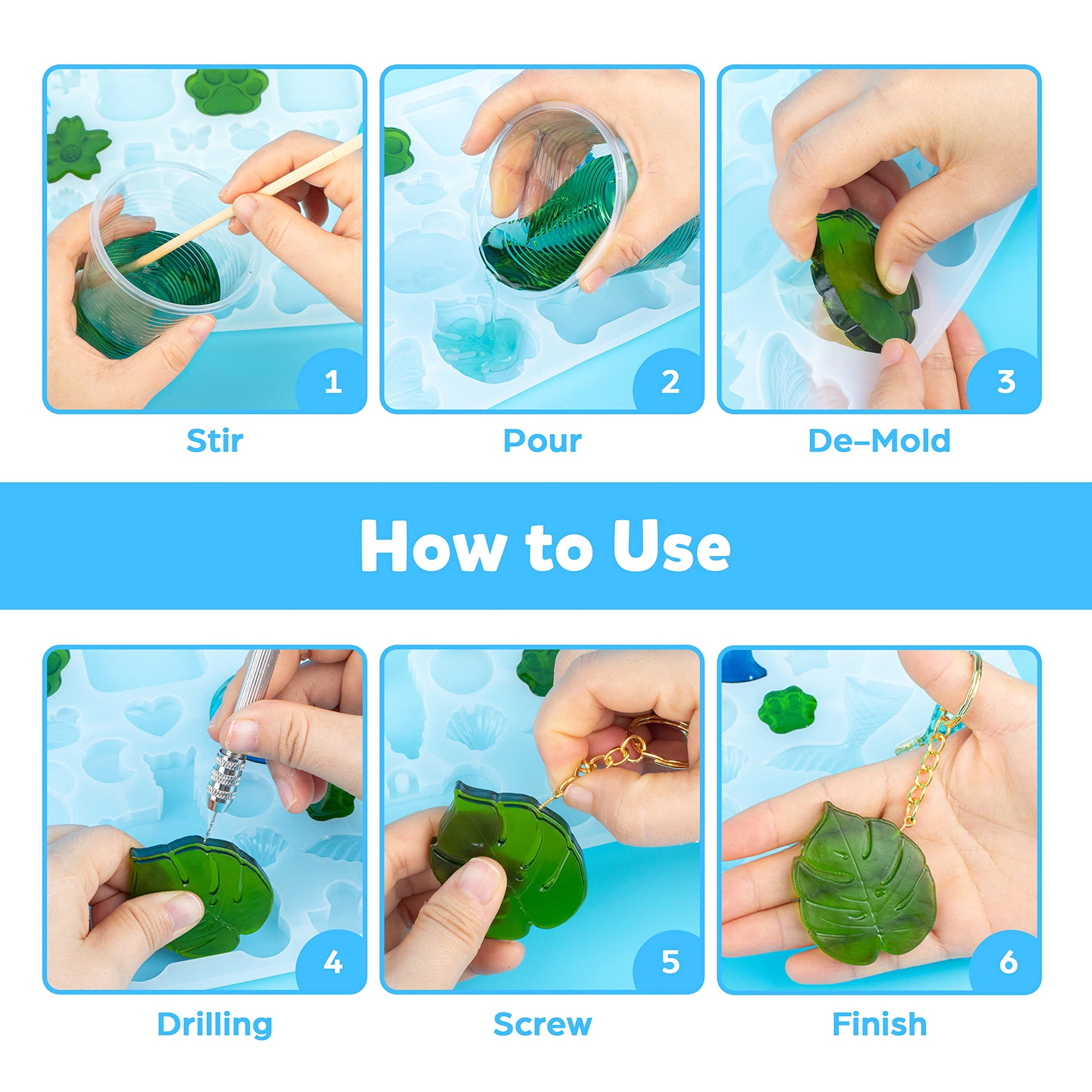 1

Stir

2

Pour

3

De–Mold

How to Use

4

Drilling

5

Screw

6

Finish